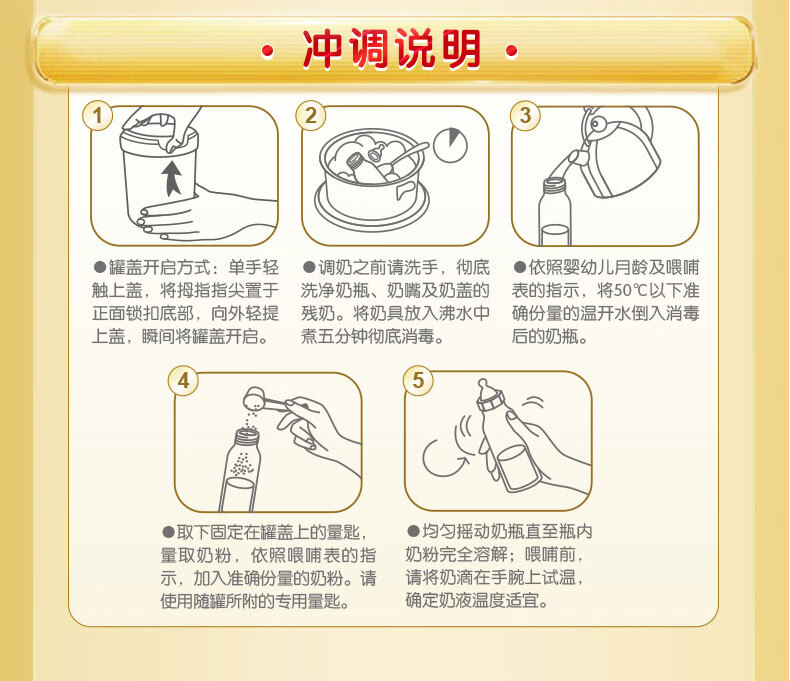 · 冲调说明 ·

1

●罐盖开启方式：单手轻触上盖，将拇指指尖置于正面锁扣底部，向外轻提上盖，瞬间将罐盖开启。

2

●调奶之前请洗手，彻底洗净奶瓶、奶嘴及奶盖的残奶。将奶具放入沸水中煮五分钟彻底消毒。

3

●依照婴幼儿月龄及喂哺表的指示，将50℃以下准确份量的温开水倒入消毒后的奶瓶。

4

●取下固定在罐盖上的量匙，量取奶粉，依照喂哺表的指示，加入准确份量的奶粉。请使用随罐所附的专用量匙。

5

●均匀摇动奶瓶直至瓶内奶粉完全溶解；喂哺前，请将奶滴在手腕上试温，确定奶液温度适宜。