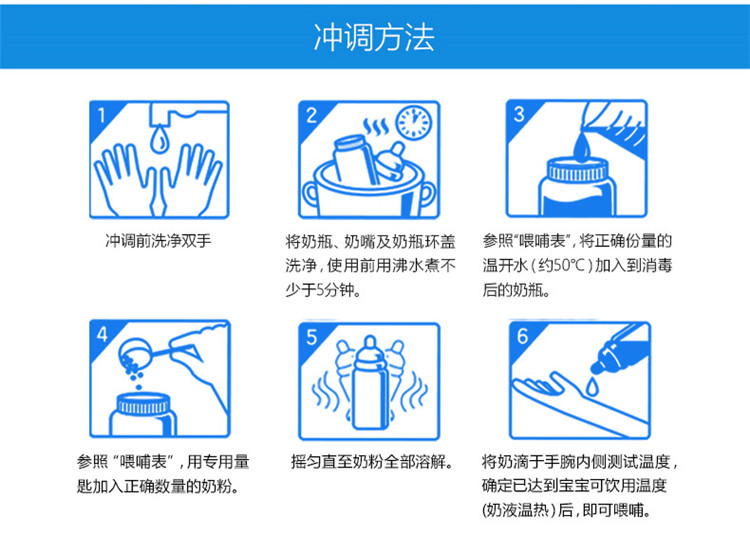 冲调方法

1

冲调前洗净双手

2

将奶瓶、奶嘴及奶瓶环盖洗净，使用前用沸水煮不少于5分钟。

3

参照“喂哺表”，将正确份量的温开水（约50°C）加入到消毒后的奶瓶。

4

参照“喂哺表”，用专用量匙加入正确数量的奶粉。

5

摇匀直至奶粉全部溶解。

6

将奶滴于手腕内侧测试温度，确定已达到宝宝可饮用温度（奶液温热）后，即可喂哺。