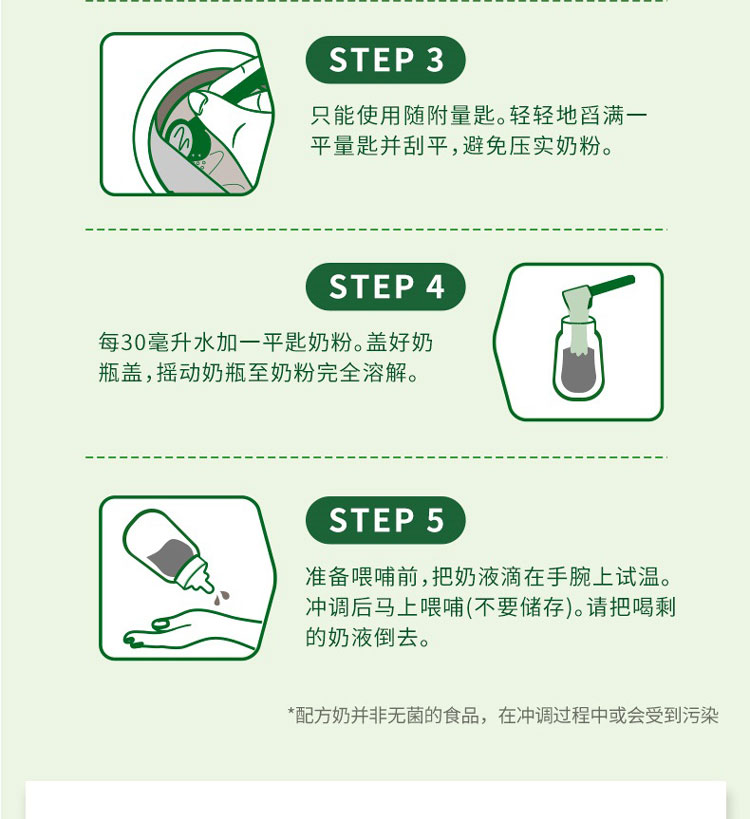 STEP 3

只能使用随附量匙。轻轻地舀满一平量匙并刮平，避免压实奶粉。

STEP 4

每30毫升水加一平匙奶粉。盖好奶瓶盖，摇动奶瓶至奶粉完全溶解。

STEP 5

准备喂哺前，把奶液滴在手腕上试温。冲调后马上喂哺(不要储存)。请把喝剩的奶液倒去。

*配方奶并非无菌的食品，在冲调过程中或会受到污染