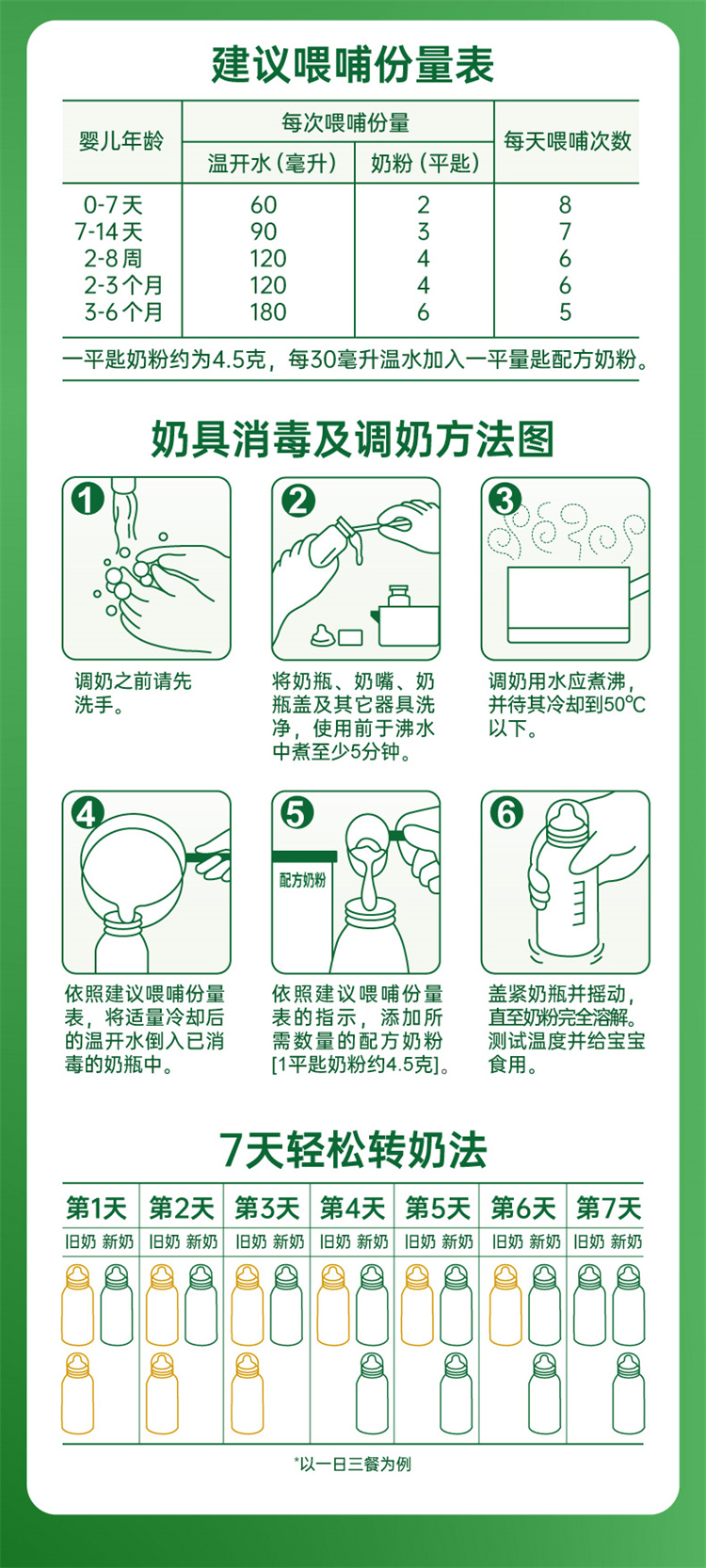 建议喂哺份量表

| 婴儿年龄 | 每次喂哺份量 温开水（毫升） | 每次喂哺份量 奶粉（平匙） | 每天喂哺次数 |
|---|---|---|---|
| 0-7天 | 60 | 2 | 8 |
| 7-14天 | 90 | 3 | 7 |
| 2-8周 | 120 | 4 | 6 |
| 2-3个月 | 120 | 4 | 6 |
| 3-6个月 | 180 | 6 | 5 |

一平匙奶粉约为4.5克，每30毫升温水加入一平量匙配方奶粉。

奶具消毒及调奶方法图

1
调奶之前请先洗手。

2
将奶瓶、奶嘴、奶瓶盖及其它器具洗净，使用前于沸水中煮至少5分钟。

3
调奶用水应煮沸，并待其冷却到50℃以下。

4
依照建议喂哺份量表，将适量冷却后的温开水倒入已消毒的奶瓶中。

5
配方奶粉
依照建议喂哺份量表的指示，添加所需数量的配方奶粉[1平匙奶粉约4.5克]。

6
盖紧奶瓶并摇动，直至奶粉完全溶解。测试温度并给宝宝食用。

7天轻松转奶法

| 第1天 | 第2天 | 第3天 | 第4天 | 第5天 | 第6天 | 第7天 |
|---|---|---|---|---|---|---|
| 旧奶 新奶 | 旧奶 新奶 | 旧奶 新奶 | 旧奶 新奶 | 旧奶 新奶 | 旧奶 新奶 | 旧奶 新奶 |

*以一日三餐为例