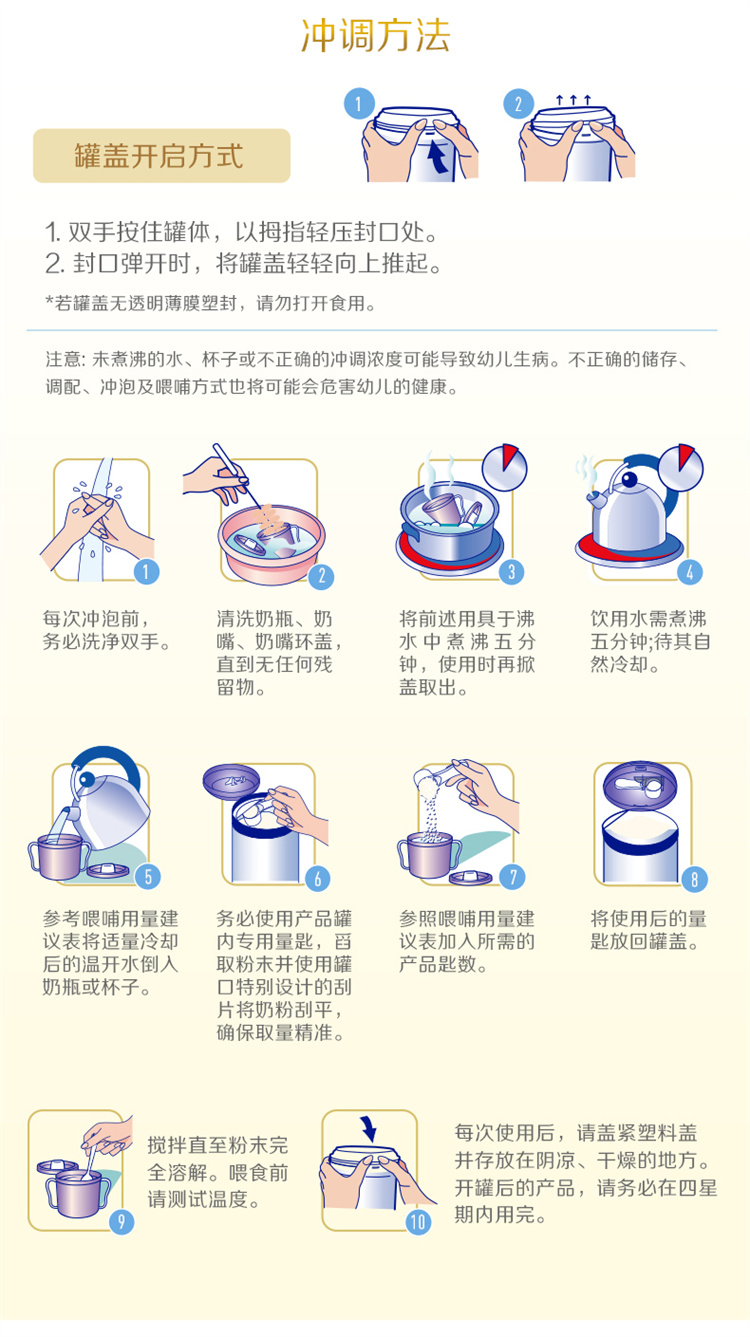 冲调方法

罐盖开启方式

1

2

1. 双手按住罐体，以拇指轻压封口处。
2. 封口弹开时，将罐盖轻轻向上推起。

*若罐盖无透明薄膜塑封，请勿打开食用。

注意: 未煮沸的水、杯子或不正确的冲调浓度可能导致幼儿生病。不正确的储存、调配、冲泡及喂哺方式也将可能会危害幼儿的健康。

1
每次冲泡前，务必洗净双手。

2
清洗奶瓶、奶嘴、奶嘴环盖，直到无任何残留物。

3
将前述用具于沸水中煮沸五分钟，使用时再掀盖取出。

4
饮用水需煮沸五分钟;待其自然冷却。

5
参考喂哺用量建议表将适量冷却后的温开水倒入奶瓶或杯子。

6
务必使用产品罐内专用量匙，舀取粉末并使用罐口特别设计的刮片将奶粉刮平，确保取量精准。

7
参照喂哺用量建议表加入所需的产品匙数。

8
将使用后的量匙放回罐盖。

9
搅拌直至粉末完全溶解。喂食前请测试温度。

10
每次使用后，请盖紧塑料盖并存放在阴凉、干燥的地方。开罐后的产品，请务必在四星期内用完。