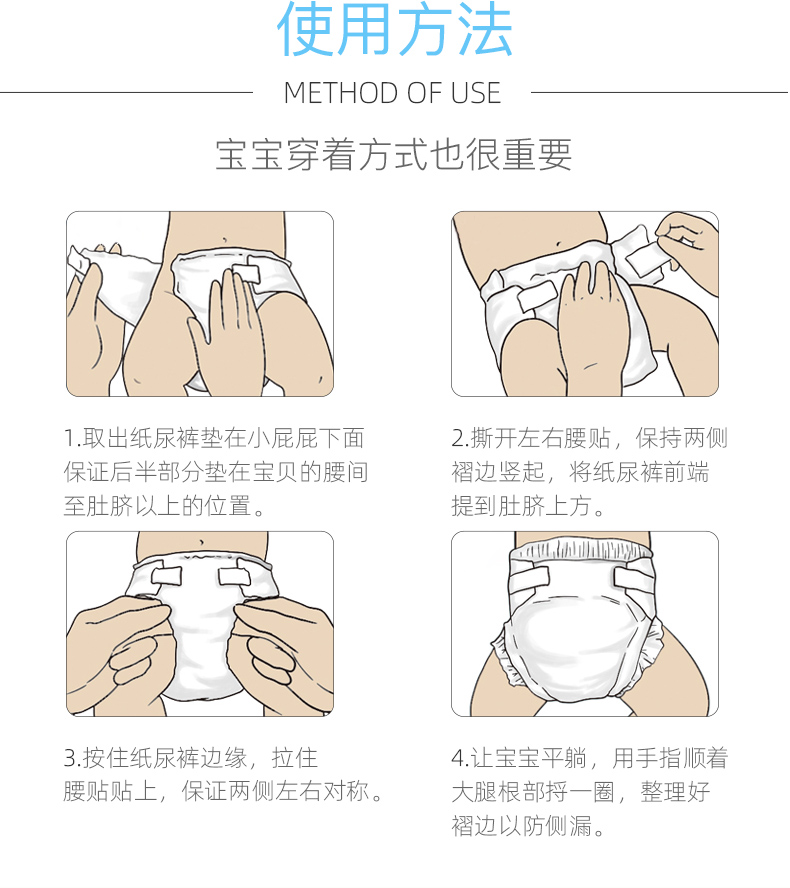 使用方法

METHOD OF USE

宝宝穿着方式也很重要

1.取出纸尿裤垫在小屁屁下面保证后半部分垫在宝贝的腰间至肚脐以上的位置。

2.撕开左右腰贴，保持两侧褶边竖起，将纸尿裤前端提到肚脐上方。

3.按住纸尿裤边缘，拉住腰贴贴上，保证两侧左右对称。

4.让宝宝平躺，用手指顺着大腿根部捋一圈，整理好褶边以防侧漏。