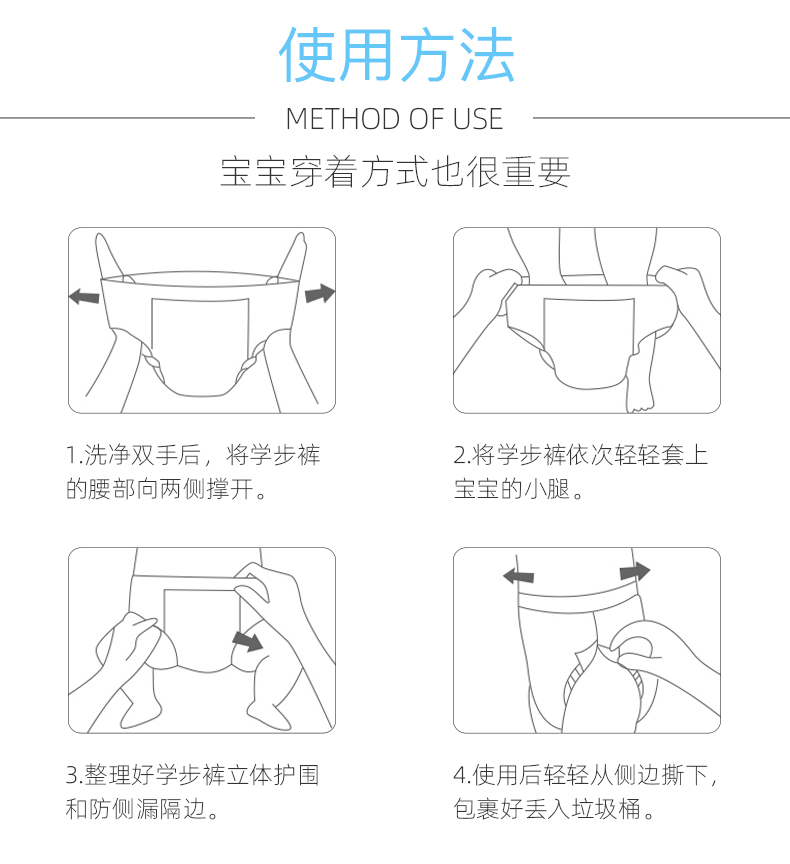 使用方法

METHOD OF USE

宝宝穿着方式也很重要

1.洗净双手后，将学步裤的腰部向两侧撑开。

2.将学步裤依次轻轻套上宝宝的小腿。

3.整理好学步裤立体护围和防侧漏隔边。

4.使用后轻轻从侧边撕下，包裹好丢入垃圾桶。