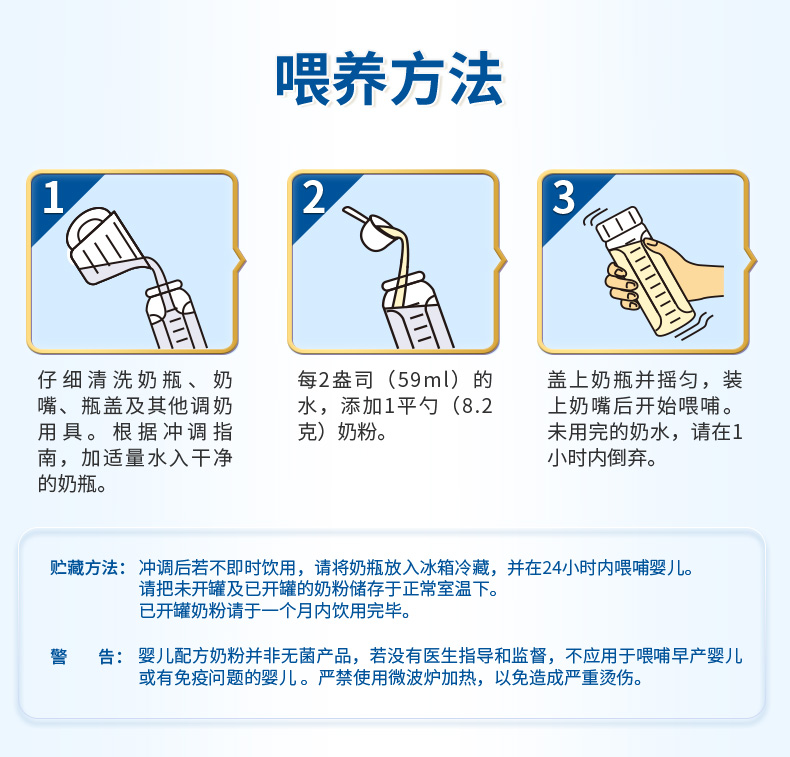 喂养方法

1

仔细清洗奶瓶、奶嘴、瓶盖及其他调奶用具。根据冲调指南，加适量水入干净的奶瓶。

2

每2盎司（59ml）的水，添加1平勺（8.2克）奶粉。

3

盖上奶瓶并摇匀，装上奶嘴后开始喂哺。未用完的奶水，请在1小时内倒弃。

贮藏方法：冲调后若不即时饮用，请将奶瓶放入冰箱冷藏，并在24小时内喂哺婴儿。
请把未开罐及已开罐的奶粉储存于正常室温下。
已开罐奶粉请于一个月内饮用完毕。

警　告：婴儿配方奶粉并非无菌产品，若没有医生指导和监督，不应用于喂哺早产婴儿或有免疫问题的婴儿。严禁使用微波炉加热，以免造成严重烫伤。