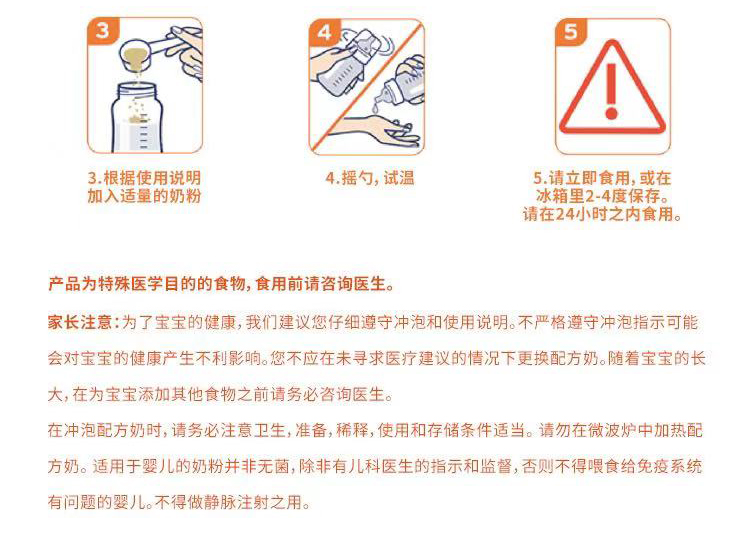 3

4

5

3.根据使用说明加入适量的奶粉

4.摇匀，试温

5.请立即食用，或在冰箱里2-4度保存。请在24小时之内食用。

产品为特殊医学目的的食物，食用前请咨询医生。

家长注意：为了宝宝的健康，我们建议您仔细遵守冲泡和使用说明。不严格遵守冲泡指示可能会对宝宝的健康产生不利影响。您不应在未寻求医疗建议的情况下更换配方奶。随着宝宝的长大，在为宝宝添加其他食物之前请务必咨询医生。

在冲泡配方奶时，请务必注意卫生，准备，稀释，使用和存储条件适当。请勿在微波炉中加热配方奶。适用于婴儿的奶粉并非无菌，除非有儿科医生的指示和监督，否则不得喂食给免疫系统有问题的婴儿。不得做静脉注射之用。