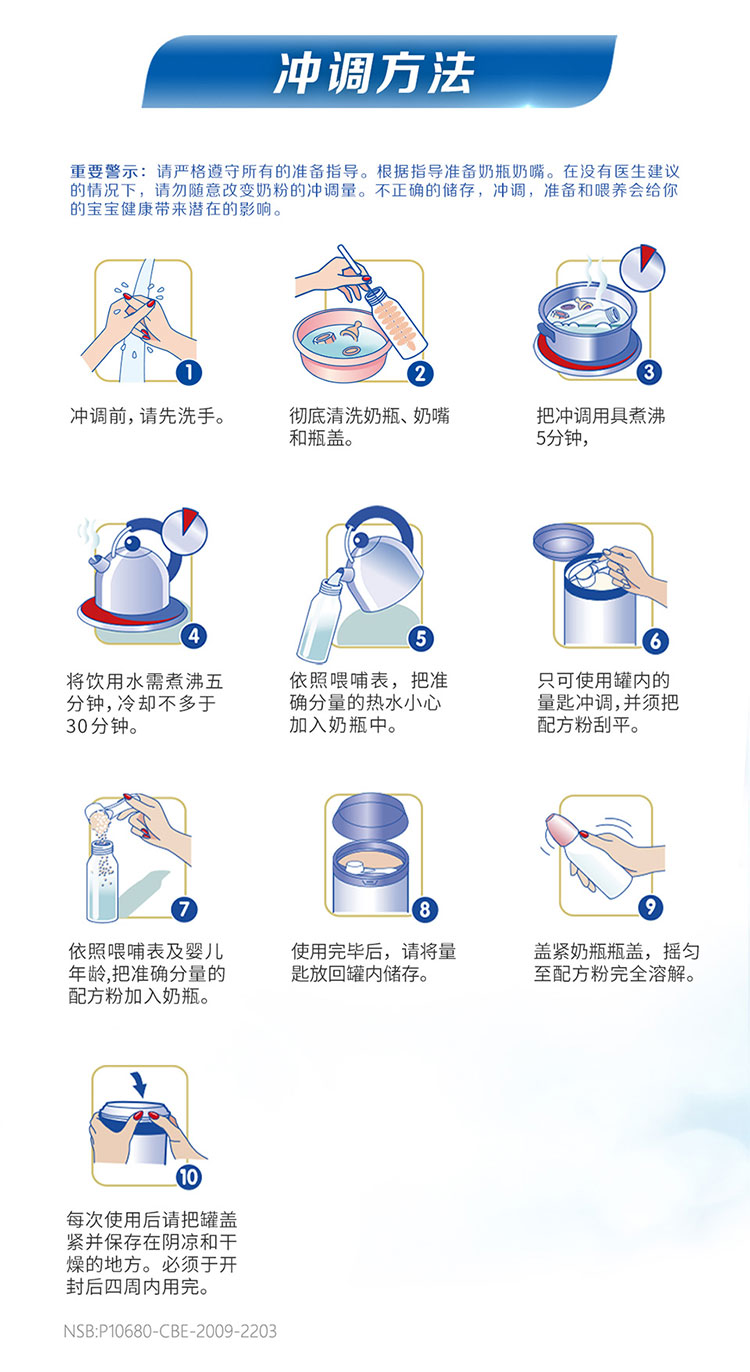 冲调方法

重要警示：请严格遵守所有的准备指导。根据指导准备奶瓶奶嘴。在没有医生建议的情况下，请勿随意改变奶粉的冲调量。不正确的储存，冲调，准备和喂养会给你的宝宝健康带来潜在的影响。

1
冲调前，请先洗手。

2
彻底清洗奶瓶、奶嘴和瓶盖。

3
把冲调用具煮沸5分钟，

4
将饮用水需煮沸五分钟，冷却不多于30分钟。

5
依照喂哺表，把准确分量的热水小心加入奶瓶中。

6
只可使用罐内的量匙冲调，并须把配方粉刮平。

7
依照喂哺表及婴儿年龄，把准确分量的配方粉加入奶瓶。

8
使用完毕后，请将量匙放回罐内储存。

9
盖紧奶瓶瓶盖，摇匀至配方粉完全溶解。

10
每次使用后请把罐盖紧并保存在阴凉和干燥的地方。必须于开封后四周内用完。

NSB:P10680-CBE-2009-2203