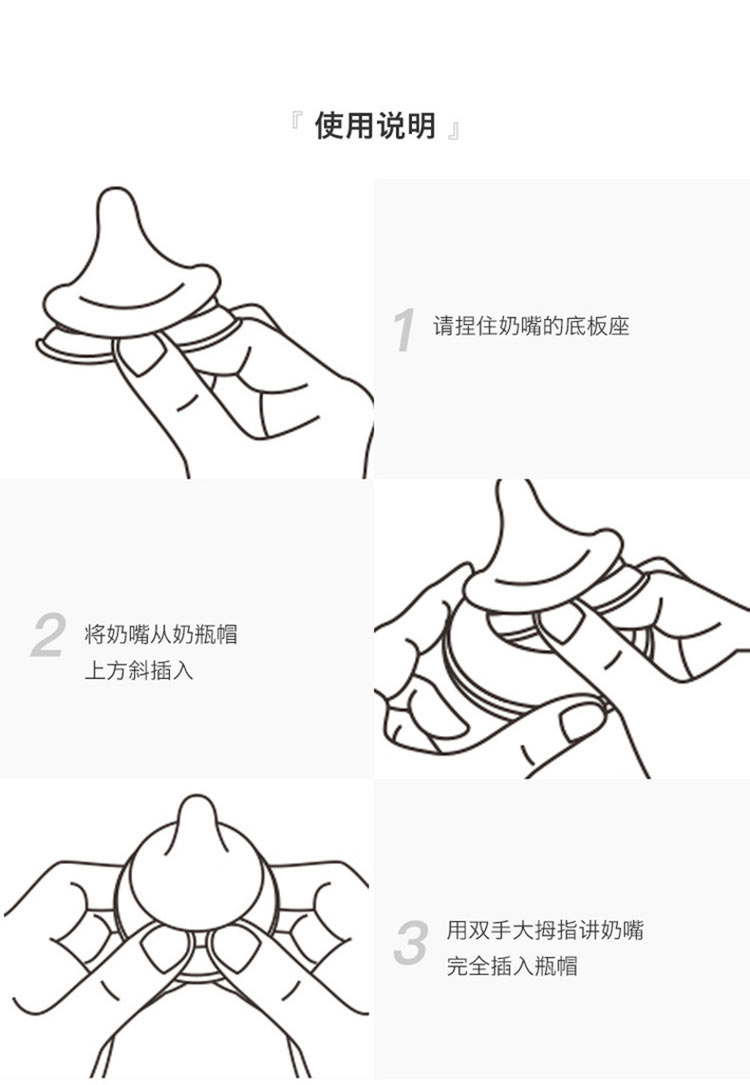 『 使用说明 』

1 请捏住奶嘴的底板座

2 将奶嘴从奶瓶帽上方斜插入

3 用双手大拇指讲奶嘴完全插入瓶帽