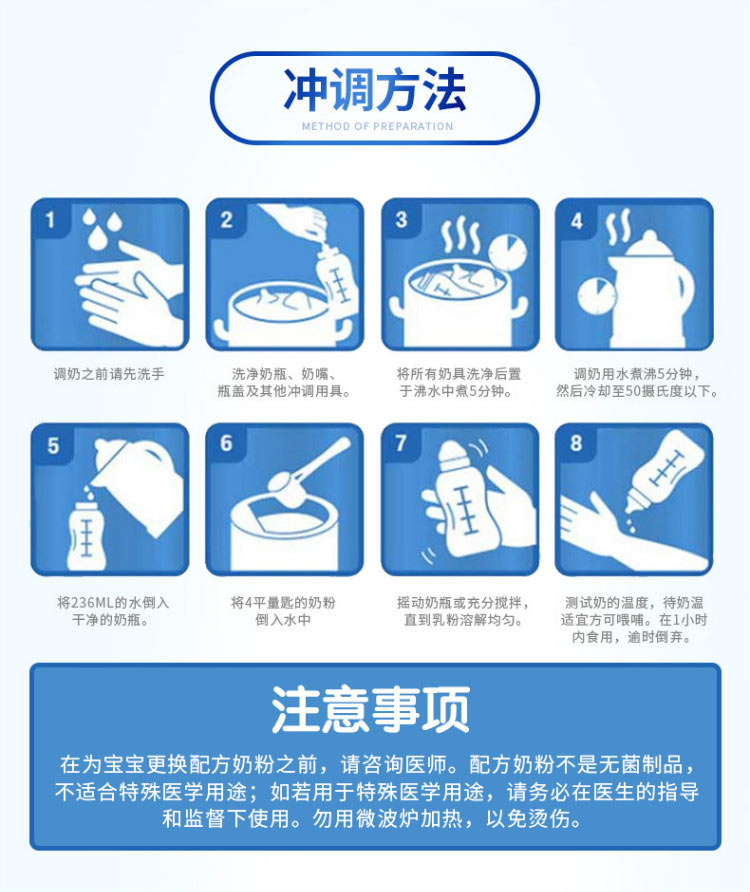 冲调方法
METHOD OF PREPARATION

1
调奶之前请先洗手

2
洗净奶瓶、奶嘴、瓶盖及其他冲调用具。

3
将所有奶具洗净后置于沸水中煮5分钟。

4
调奶用水煮沸5分钟，然后冷却至50摄氏度以下。

5
将236ML的水倒入干净的奶瓶。

6
将4平量匙的奶粉倒入水中

7
摇动奶瓶或充分搅拌，直到乳粉溶解均匀。

8
测试奶的温度，待奶温适宜方可喂哺。在1小时内食用，逾时倒弃。

注意事项

在为宝宝更换配方奶粉之前，请咨询医师。配方奶粉不是无菌制品，不适合特殊医学用途；如若用于特殊医学用途，请务必在医生的指导和监督下使用。勿用微波炉加热，以免烫伤。