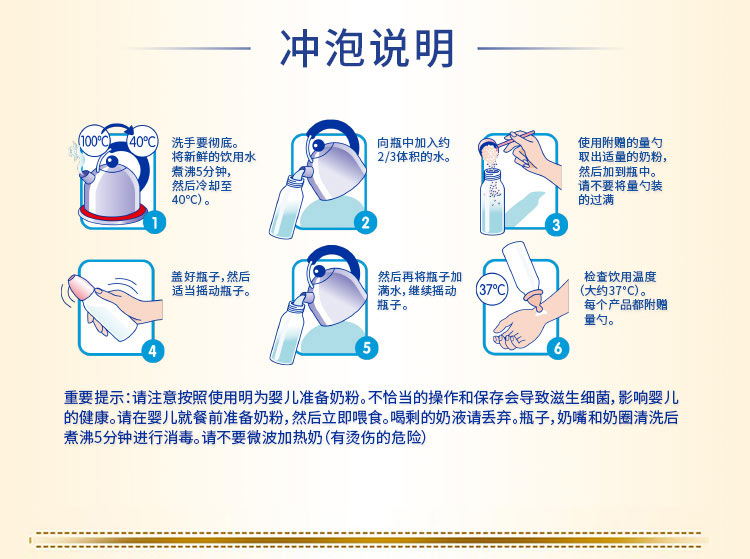 冲泡说明

100℃ 40℃

洗手要彻底。将新鲜的饮用水煮沸5分钟，然后冷却至40℃）。

1

向瓶中加入约2/3体积的水。

2

使用附赠的量勺取出适量的奶粉，然后加到瓶中。请不要将量勺装的过满

3

盖好瓶子，然后适当摇动瓶子。

4

然后再将瓶子加满水，继续摇动瓶子。

5

37℃

检查饮用温度（大约37°C）。每个产品都附赠量勺。

6

重要提示：请注意按照使用明为婴儿准备奶粉。不恰当的操作和保存会导致滋生细菌，影响婴儿的健康。请在婴儿就餐前准备奶粉，然后立即喂食。喝剩的奶液请丢弃。瓶子，奶嘴和奶圈清洗后煮沸5分钟进行消毒。请不要微波加热奶（有烫伤的危险）