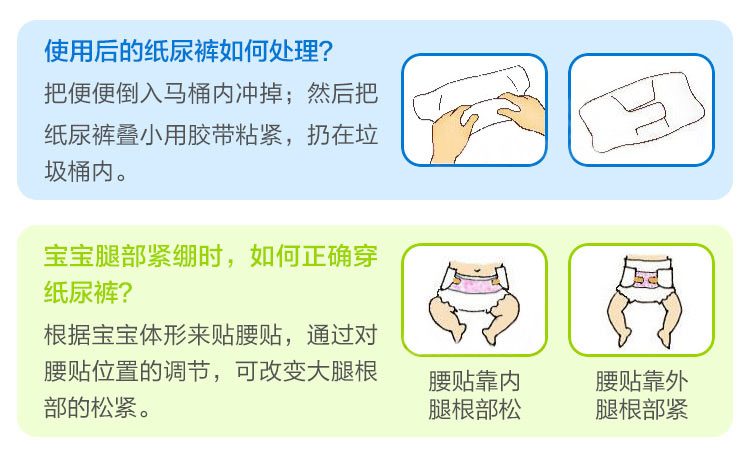 使用后的纸尿裤如何处理?

把便便倒入马桶内冲掉；然后把纸尿裤叠小用胶带粘紧，扔在垃圾桶内。

宝宝腿部紧绷时，如何正确穿纸尿裤?

根据宝宝体形来贴腰贴，通过对腰贴位置的调节，可改变大腿根部的松紧。

腰贴靠内
腿根部松

腰贴靠外
腿根部紧