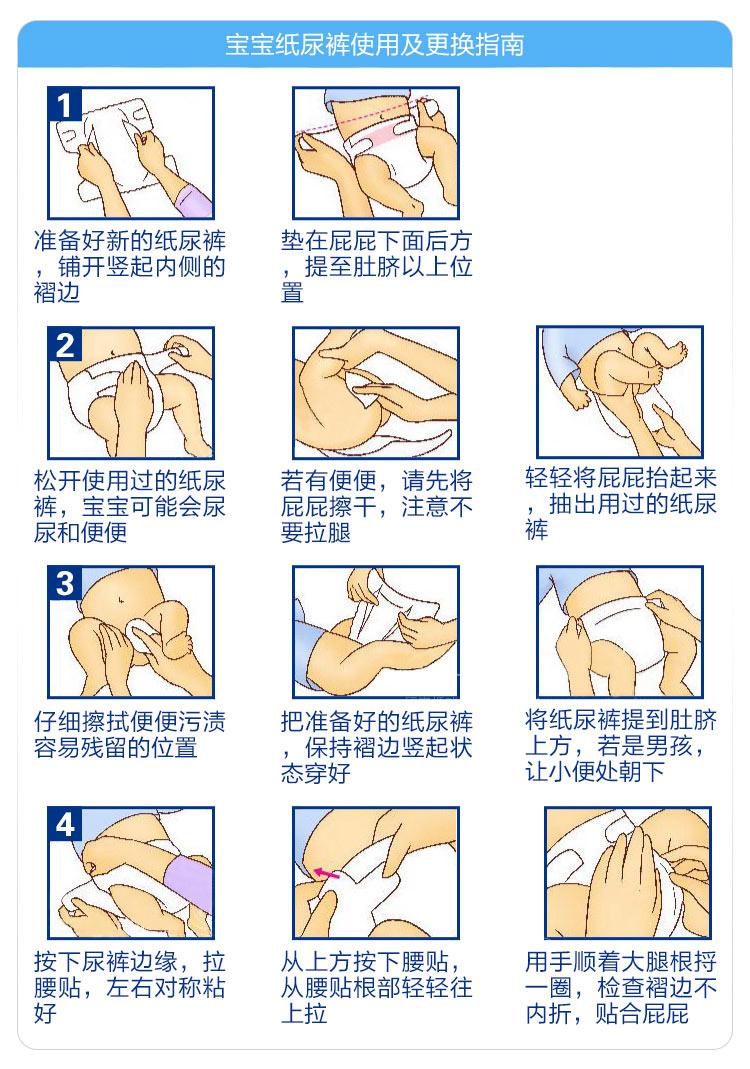 宝宝纸尿裤使用及更换指南

1

准备好新的纸尿裤，铺开竖起内侧的褶边

垫在屁屁下面后方，提至肚脐以上位置

2

松开使用过的纸尿裤，宝宝可能会尿尿和便便

若有便便，请先将屁屁擦干，注意不要拉腿

轻轻将屁屁抬起来，抽出用过的纸尿裤

3

仔细擦拭便便污渍容易残留的位置

把准备好的纸尿裤，保持褶边竖起状态穿好

将纸尿裤提到肚脐上方，若是男孩，让小便处朝下

4

按下尿裤边缘，拉腰贴，左右对称粘好

从上方按下腰贴，从腰贴根部轻轻往上拉

用手顺着大腿根捋一圈，检查褶边不内折，贴合屁屁