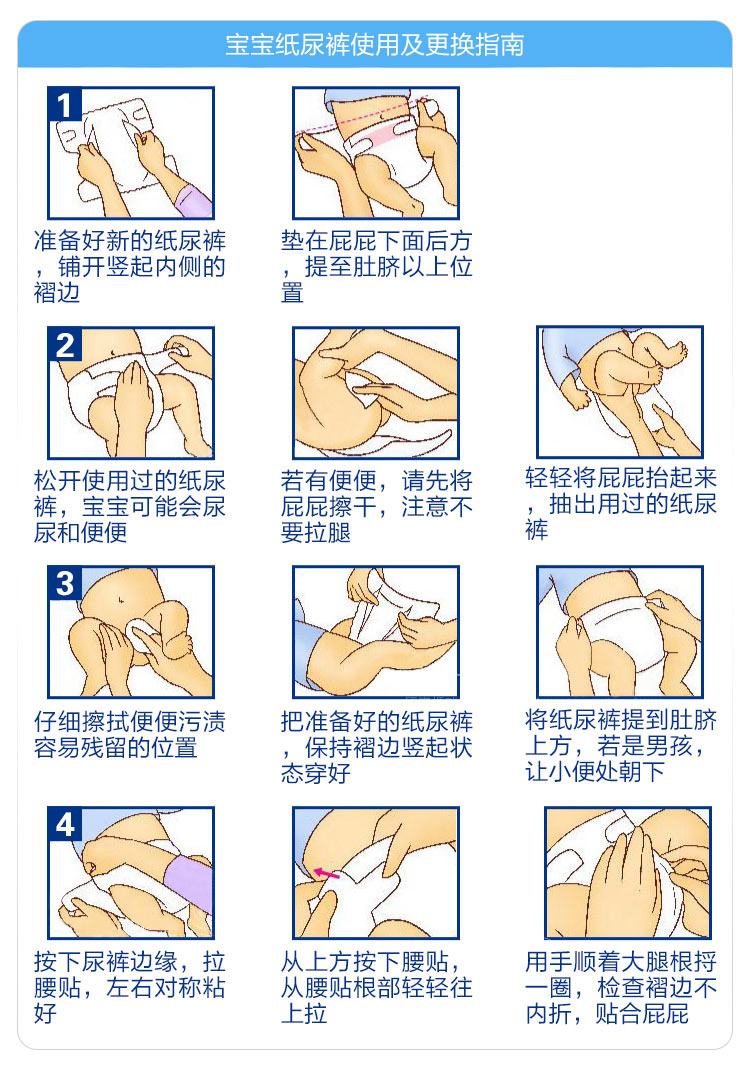 宝宝纸尿裤使用及更换指南

1

准备好新的纸尿裤，铺开竖起内侧的褶边

垫在屁屁下面后方，提至肚脐以上位置

2

松开使用过的纸尿裤，宝宝可能会尿尿和便便

若有便便，请先将屁屁擦干，注意不要拉腿

轻轻将屁屁抬起来，抽出用过的纸尿裤

3

仔细擦拭便便污渍容易残留的位置

把准备好的纸尿裤，保持褶边竖起状态穿好

将纸尿裤提到肚脐上方，若是男孩，让小便处朝下

4

按下尿裤边缘，拉腰贴，左右对称粘好

从上方按下腰贴，从腰贴根部轻轻往上拉

用手顺着大腿根捋一圈，检查褶边不内折，贴合屁屁