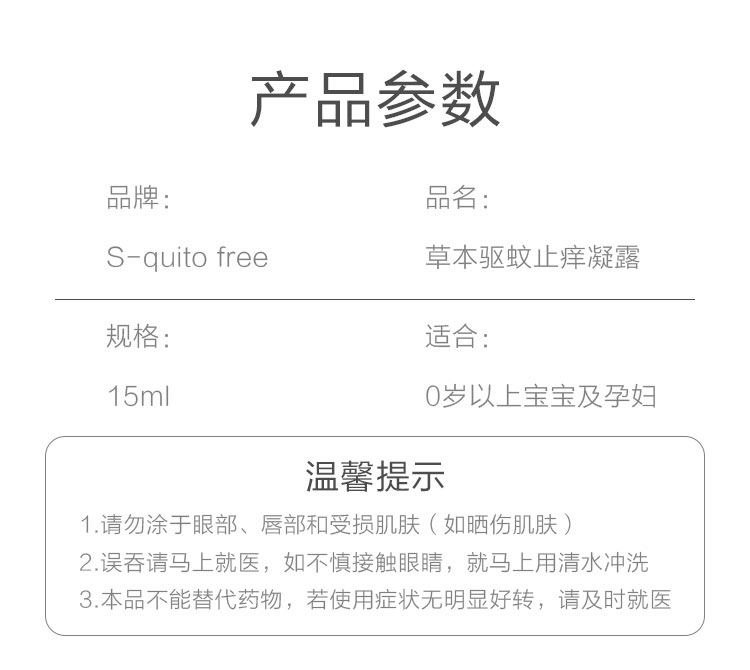 产品参数

品牌:
S-quito free

品名:
草本驱蚊止痒凝露

规格:
15ml

适合:
0岁以上宝宝及孕妇

温馨提示

1.请勿涂于眼部、唇部和受损肌肤（如晒伤肌肤）
2.误吞请马上就医，如不慎接触眼睛，就马上用清水冲洗
3.本品不能替代药物，若使用症状无明显好转，请及时就医