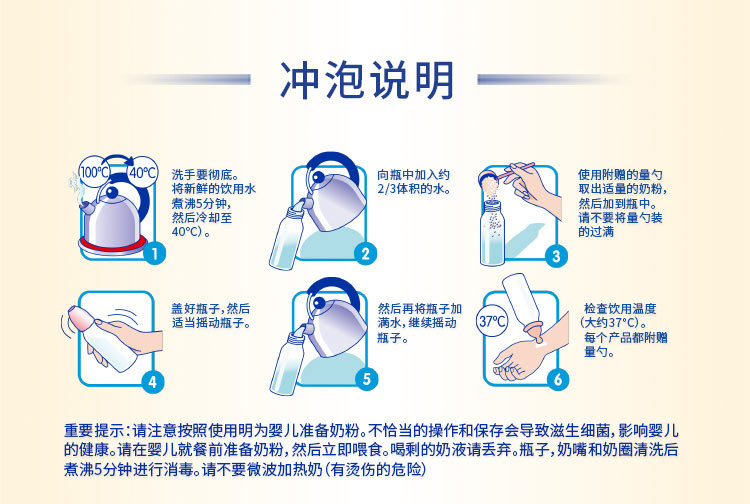 冲泡说明

100℃ 40℃
洗手要彻底。将新鲜的饮用水煮沸5分钟，然后冷却至40℃）。
1

向瓶中加入约2/3体积的水。
2

使用附赠的量勺取出适量的奶粉，然后加到瓶中。请不要将量勺装的过满
3

盖好瓶子，然后适当摇动瓶子。
4

然后再将瓶子加满水，继续摇动瓶子。
5

37℃
检查饮用温度（大约37℃）。每个产品都附赠量勺。
6

重要提示：请注意按照使用明为婴儿准备奶粉。不恰当的操作和保存会导致滋生细菌，影响婴儿的健康。请在婴儿就餐前准备奶粉，然后立即喂食。喝剩的奶液请丢弃。瓶子，奶嘴和奶圈清洗后煮沸5分钟进行消毒。请不要微波加热奶（有烫伤的危险）