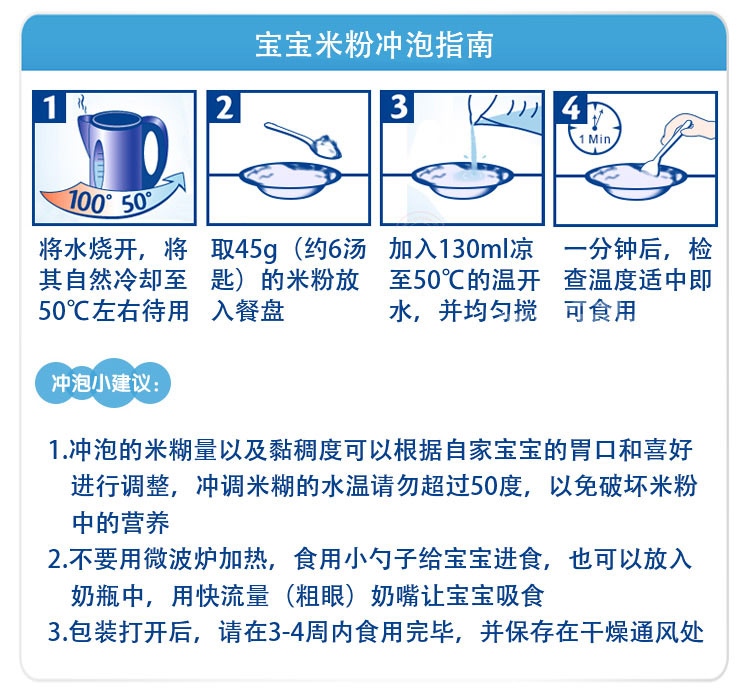 宝宝米粉冲泡指南

1
100° 50°
将水烧开，将其自然冷却至50℃左右待用

2
取45g（约6汤匙）的米粉放入餐盘

3
加入130ml凉至50℃的温开水，并均匀搅

4
1 Min
一分钟后，检查温度适中即可食用

冲泡小建议：

1.冲泡的米糊量以及黏稠度可以根据自家宝宝的胃口和喜好进行调整，冲调米糊的水温请勿超过50度，以免破坏米粉中的营养

2.不要用微波炉加热，食用小勺子给宝宝进食，也可以放入奶瓶中，用快流量（粗眼）奶嘴让宝宝吸食

3.包装打开后，请在3-4周内食用完毕，并保存在干燥通风处