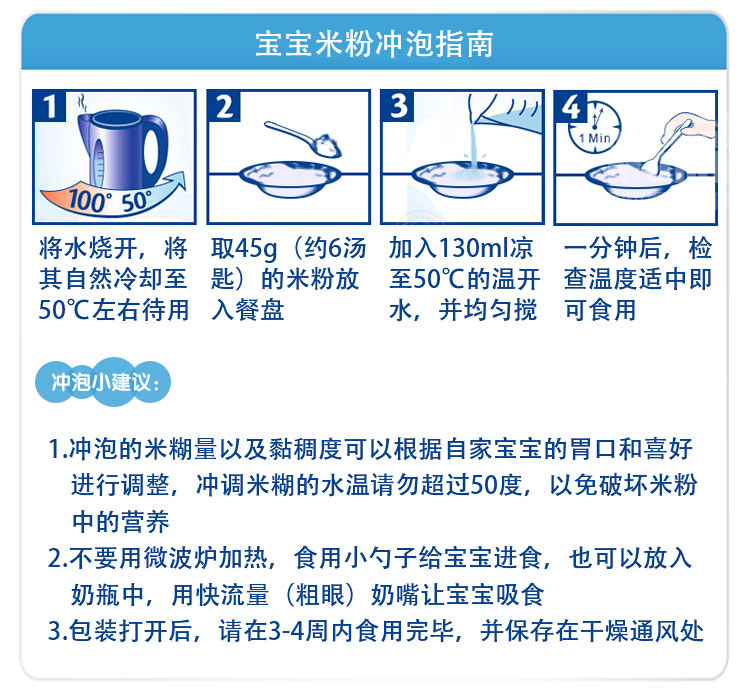 宝宝米粉冲泡指南

1
100° 50°
将水烧开，将其自然冷却至50℃左右待用

2
取45g（约6汤匙）的米粉放入餐盘

3
加入130ml凉至50℃的温开水，并均匀搅

4
1 Min
一分钟后，检查温度适中即可食用

冲泡小建议：

1.冲泡的米糊量以及黏稠度可以根据自家宝宝的胃口和喜好进行调整，冲调米糊的水温请勿超过50度，以免破坏米粉中的营养

2.不要用微波炉加热，食用小勺子给宝宝进食，也可以放入奶瓶中，用快流量（粗眼）奶嘴让宝宝吸食

3.包装打开后，请在3-4周内食用完毕，并保存在干燥通风处