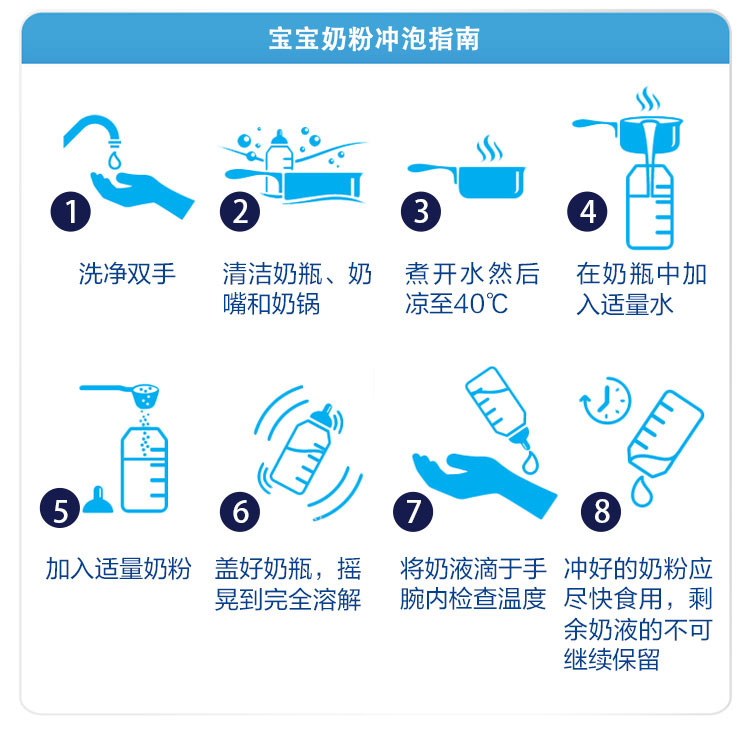 宝宝奶粉冲泡指南

1
洗净双手

2
清洁奶瓶、奶嘴和奶锅

3
煮开水然后凉至40℃

4
在奶瓶中加入适量水

5
加入适量奶粉

6
盖好奶瓶，摇晃到完全溶解

7
将奶液滴于手腕内检查温度

8
冲好的奶粉应尽快食用，剩余奶液的不可继续保留