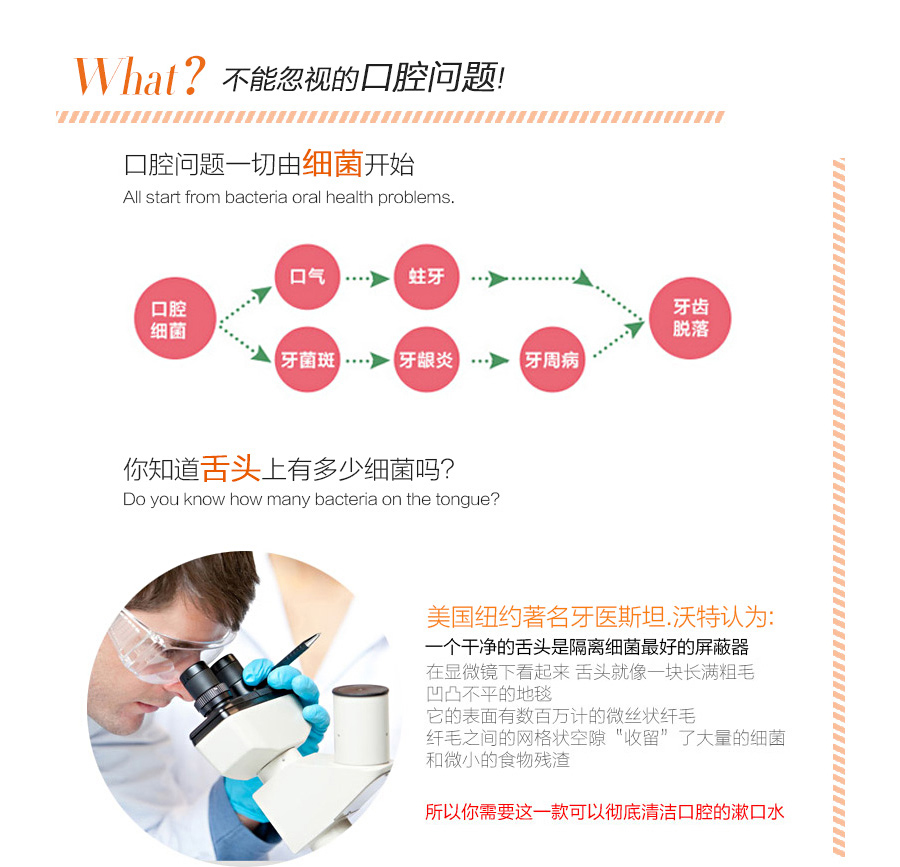 What? 不能忽视的口腔问题!

口腔问题一切由细菌开始
All start from bacteria oral health problems.

口腔细菌
口气
蛀牙
牙菌斑
牙龈炎
牙周病
牙齿脱落

你知道舌头上有多少细菌吗?
Do you know how many bacteria on the tongue?

美国纽约著名牙医斯坦.沃特认为:
一个干净的舌头是隔离细菌最好的屏蔽器
在显微镜下看起来 舌头就像一块长满粗毛凹凸不平的地毯
它的表面有数百万计的微丝状纤毛
纤毛之间的网格状空隙“收留”了大量的细菌和微小的食物残渣

所以你需要这一款可以彻底清洁口腔的漱口水