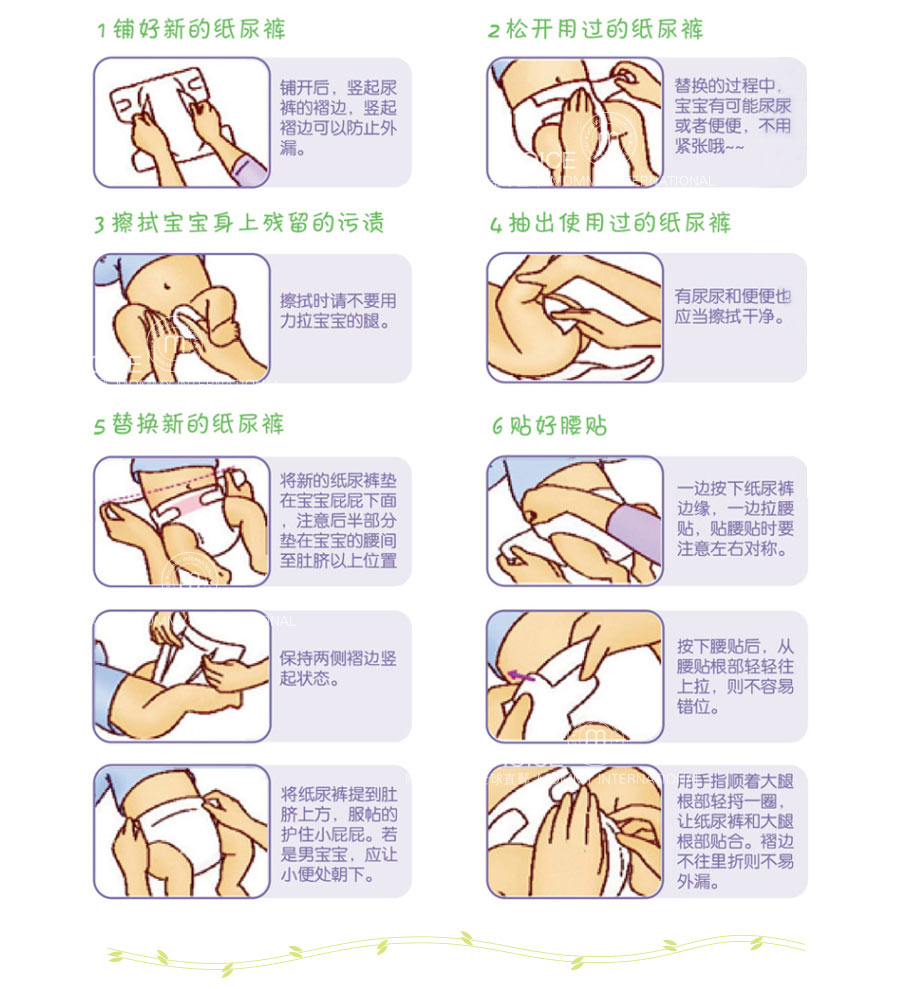 1 铺好新的纸尿裤

铺开后，竖起尿裤的褶边，竖起褶边可以防止外漏。

2 松开用过的纸尿裤

替换的过程中，宝宝有可能尿尿或者便便，不用紧张哦~~

3 擦拭宝宝身上残留的污渍

擦拭时请不要用力拉宝宝的腿。

4 抽出使用过的纸尿裤

有尿尿和便便也应当擦拭干净。

5 替换新的纸尿裤

将新的纸尿裤垫在宝宝屁屁下面，注意后半部分垫在宝宝的腰间至肚脐以上位置

保持两侧褶边竖起状态。

将纸尿裤提到肚脐上方，服帖的护住小屁屁。若是男宝宝，应让小便处朝下。

6 贴好腰贴

一边按下纸尿裤边缘，一边拉腰贴，贴腰贴时要注意左右对称。

按下腰贴后，从腰贴根部轻轻往上拉，则不容易错位。

用手指顺着大腿根部轻捋一圈，让纸尿裤和大腿根部贴合。褶边不往里折则不易外漏。