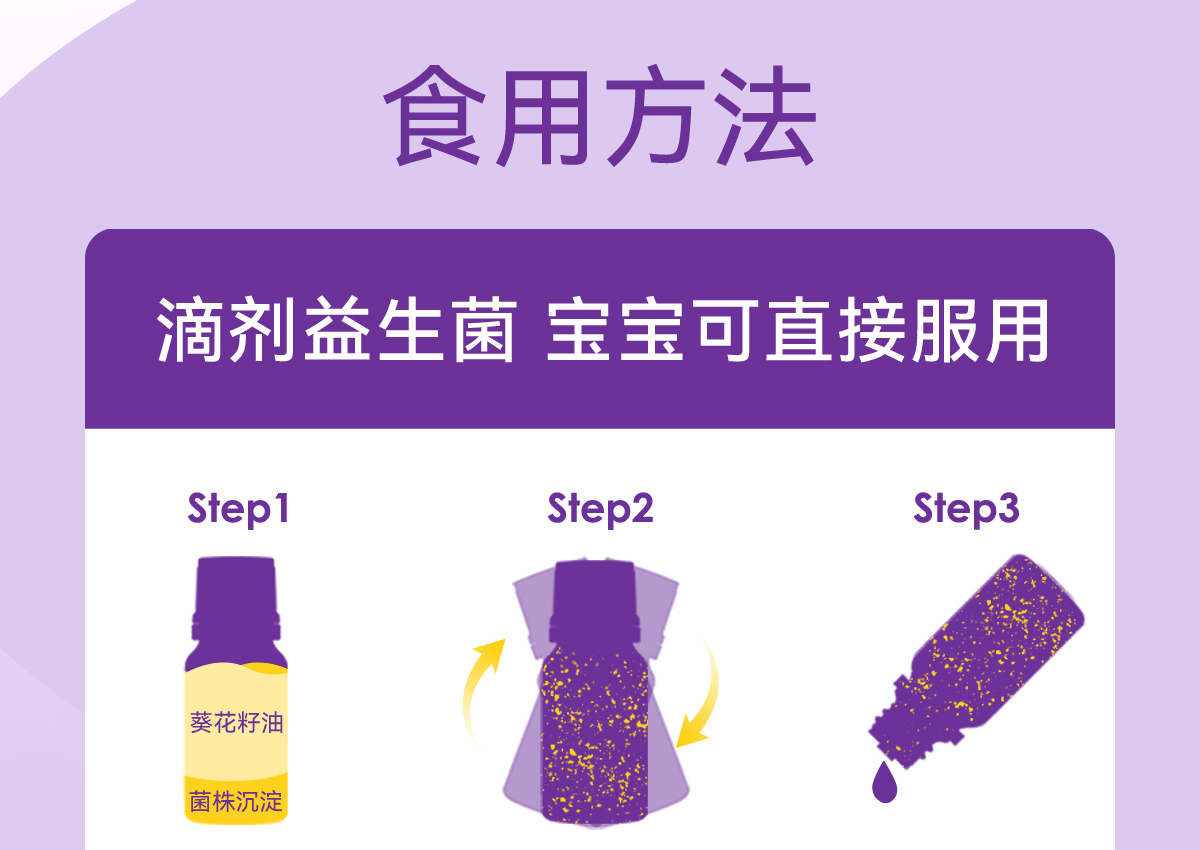 食用方法

滴剂益生菌 宝宝可直接服用

Step1

葵花籽油

菌株沉淀

Step2

Step3