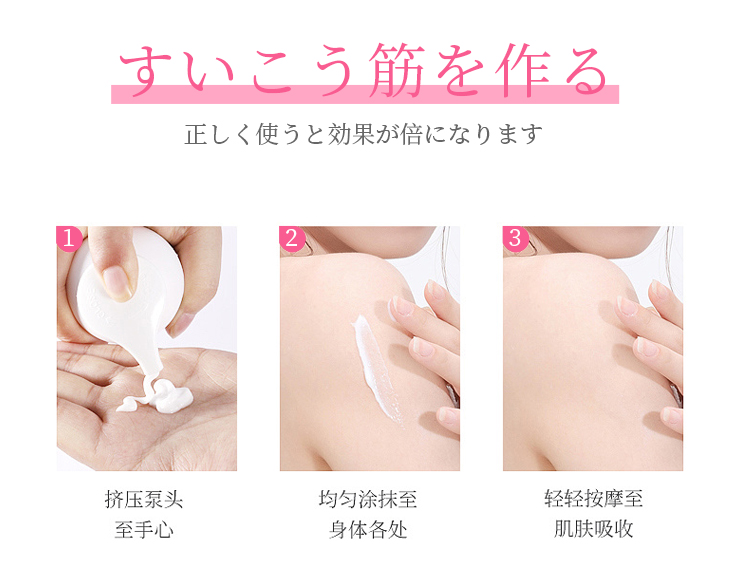 すいこう筋を作る

正しく使うと効果が倍になります

1

挤压泵头
至手心

2

均匀涂抹至
身体各处

3

轻轻按摩至
肌肤吸收