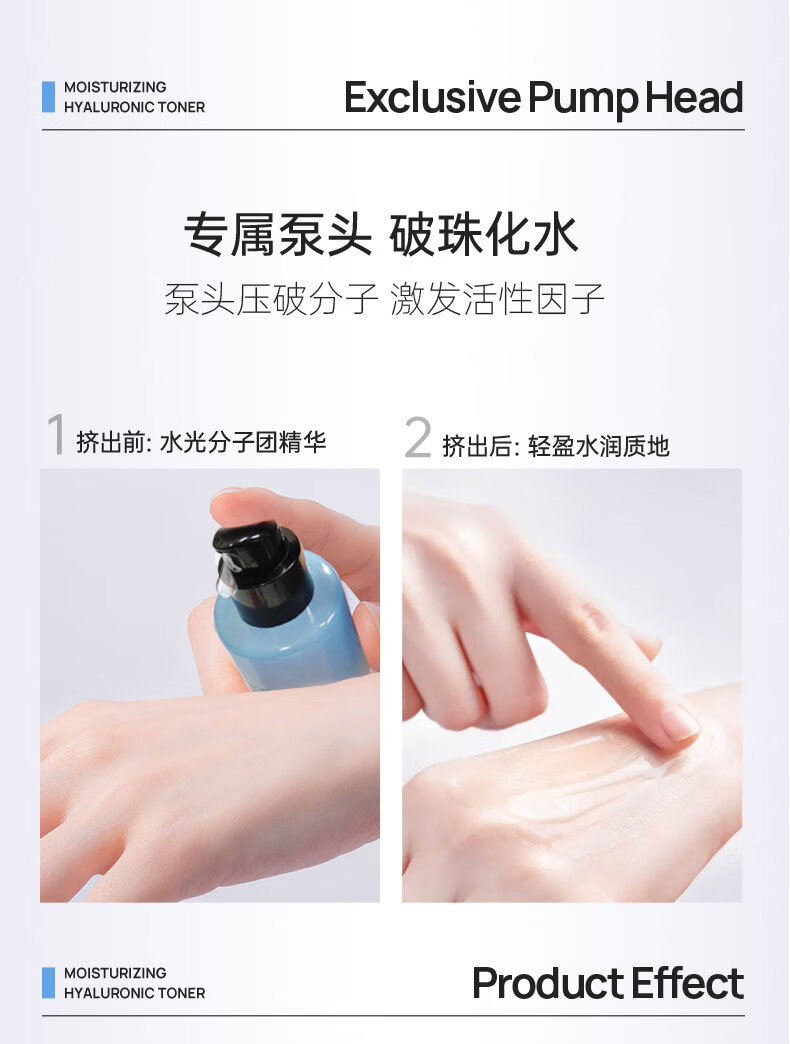 MOISTURIZING
HYALURONIC TONER

Exclusive Pump Head

专属泵头 破珠化水

泵头压破分子 激发活性因子

1 挤出前: 水光分子团精华

2 挤出后: 轻盈水润质地

MOISTURIZING
HYALURONIC TONER

Product Effect