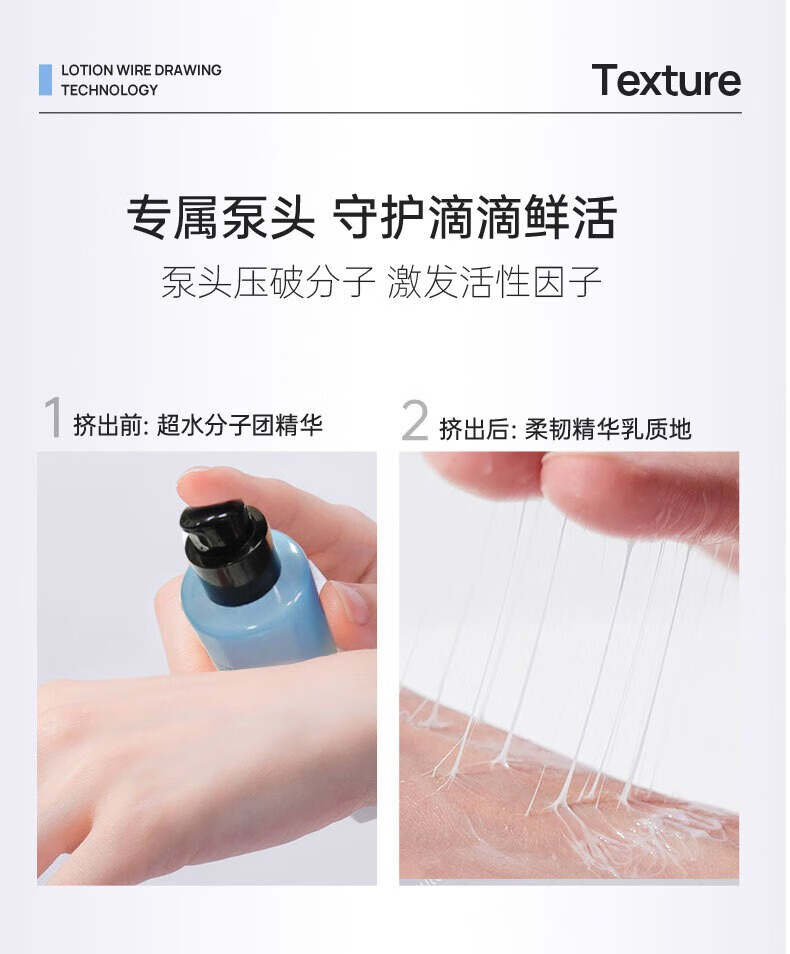 LOTION WIRE DRAWING TECHNOLOGY

Texture

专属泵头 守护滴滴鲜活

泵头压破分子 激发活性因子

1 挤出前: 超水分子团精华

2 挤出后: 柔韧精华乳质地