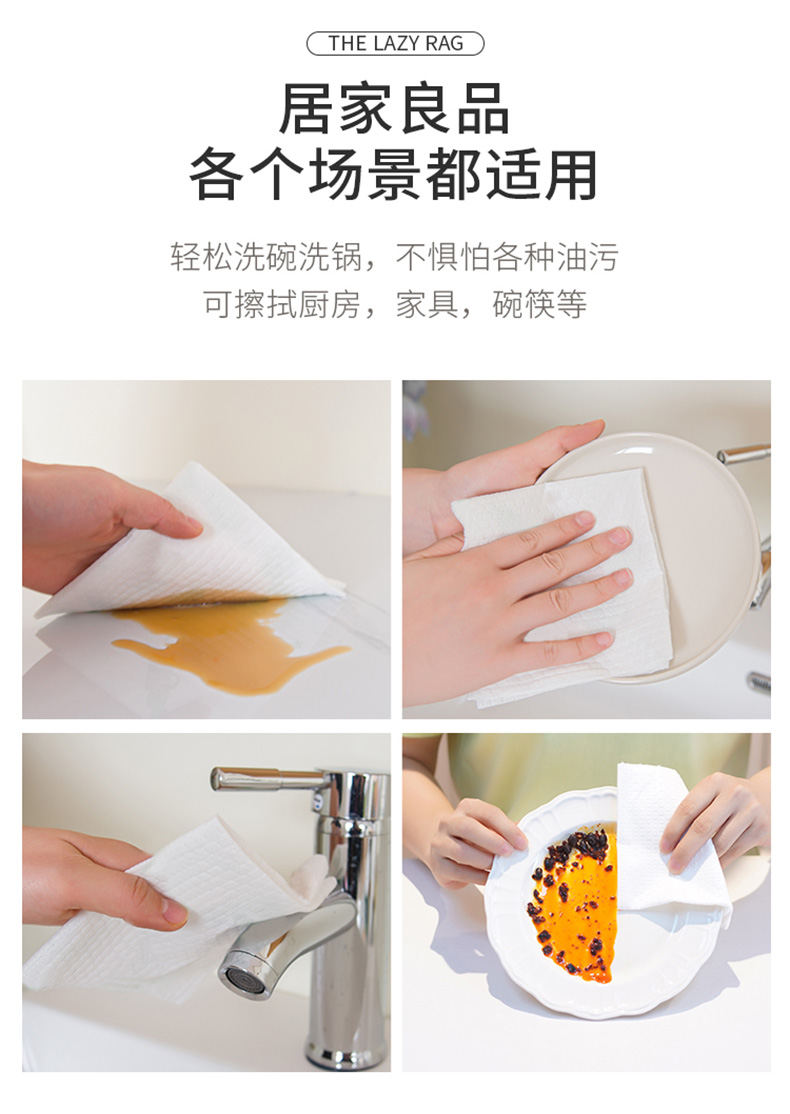 THE LAZY RAG

居家良品
各个场景都适用

轻松洗碗洗锅，不惧怕各种油污
可擦拭厨房，家具，碗筷等