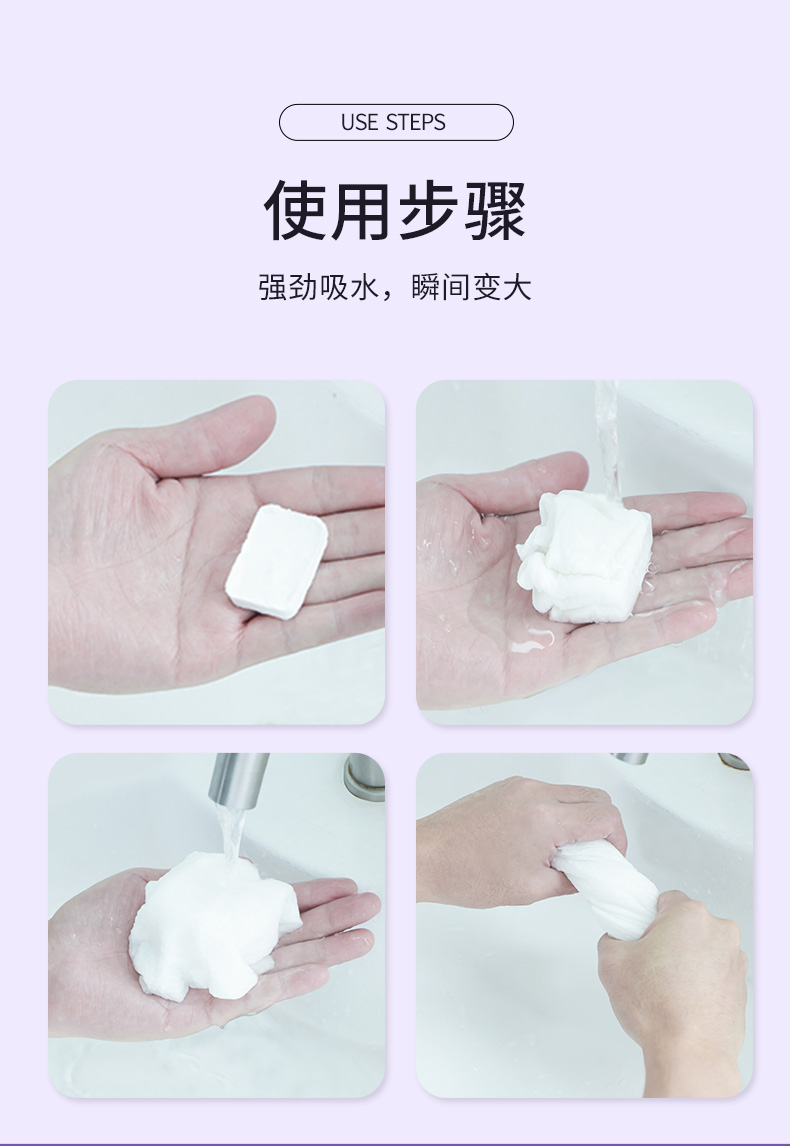 USE STEPS

使用步骤

强劲吸水，瞬间变大