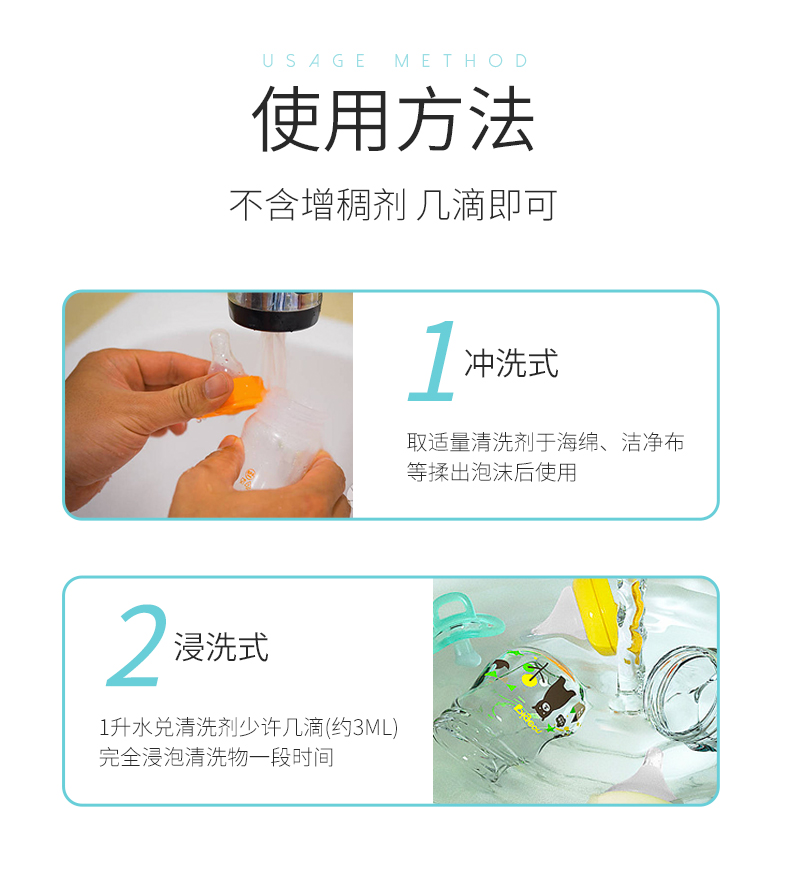 USAGE METHOD

使用方法

不含增稠剂 几滴即可

1 冲洗式

取适量清洗剂于海绵、洁净布等揉出泡沫后使用

2 浸洗式

1升水兑清洗剂少许几滴(约3ML)完全浸泡清洗物一段时间