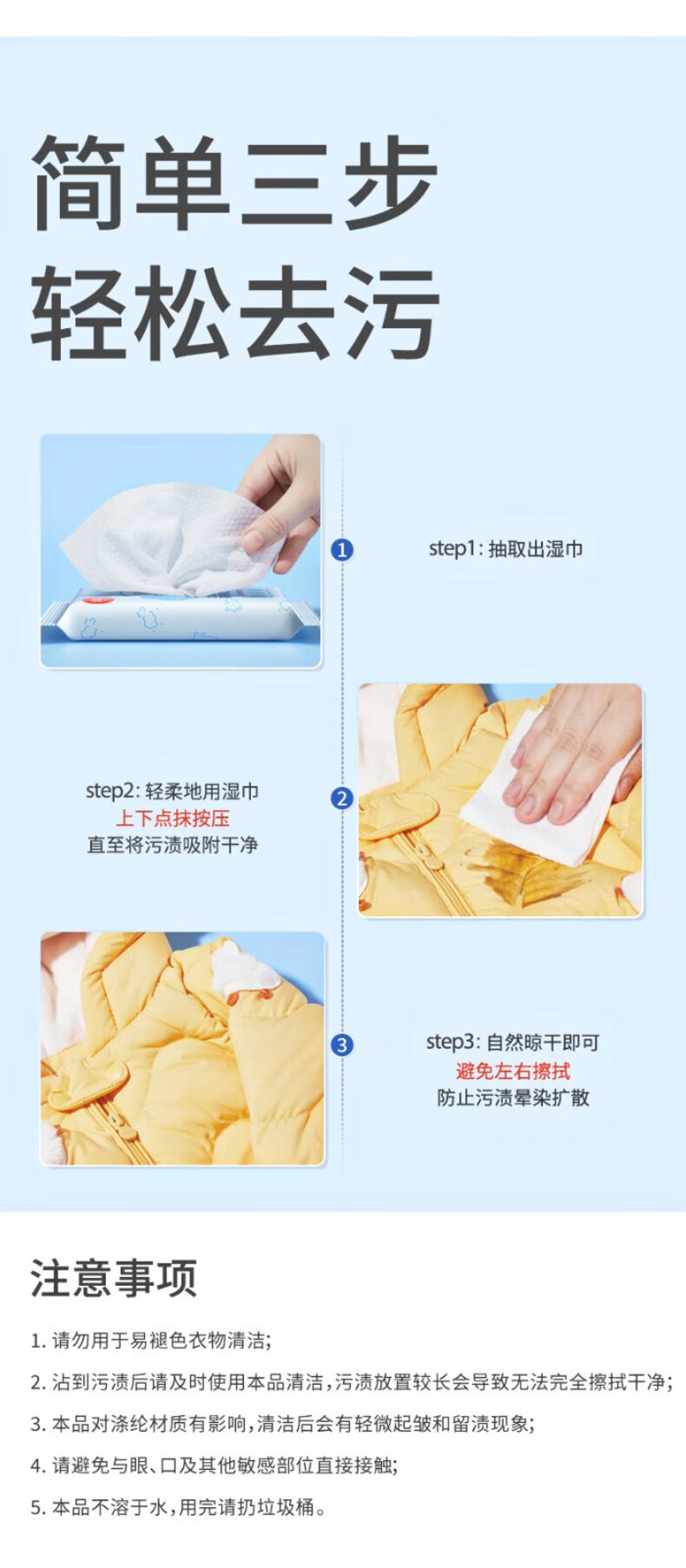 简单三步
轻松去污

1

step1: 抽取出湿巾

step2: 轻柔地用湿巾
上下点抹按压
直至将污渍吸附干净

2

3

step3: 自然晾干即可
避免左右擦拭
防止污渍晕染扩散

注意事项

1. 请勿用于易褪色衣物清洁;

2. 沾到污渍后请及时使用本品清洁,污渍放置较长会导致无法完全擦拭干净;

3. 本品对涤纶材质有影响,清洁后会有轻微起皱和留渍现象;

4. 请避免与眼、口及其他敏感部位直接接触;

5. 本品不溶于水,用完请扔垃圾桶。