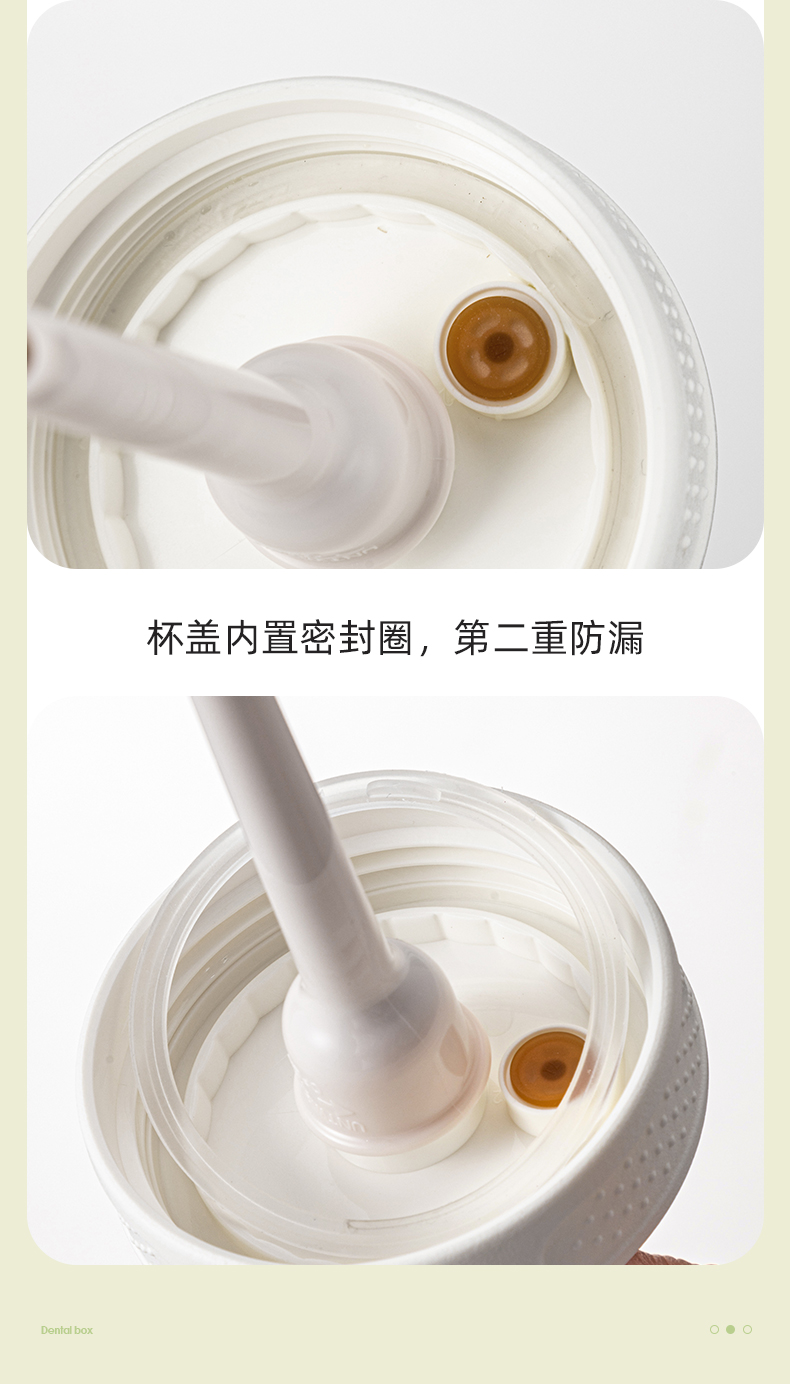 杯盖内置密封圈，第二重防漏

Dental box