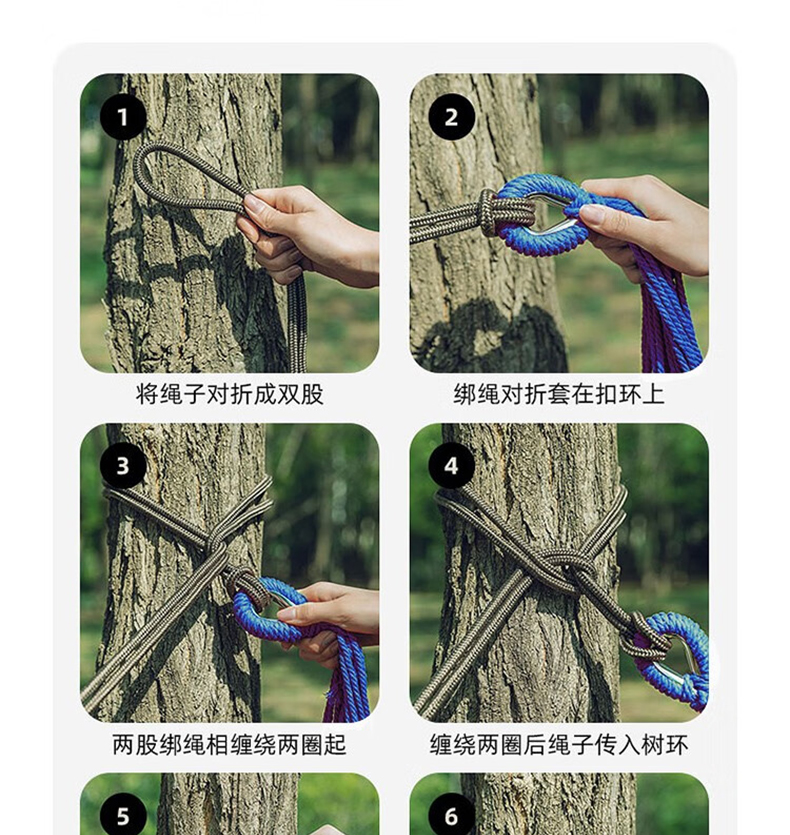 1

将绳子对折成双股

2

绑绳对折套在扣环上

3

两股绑绳相缠绕两圈起

4

缠绕两圈后绳子传入树环

5

6