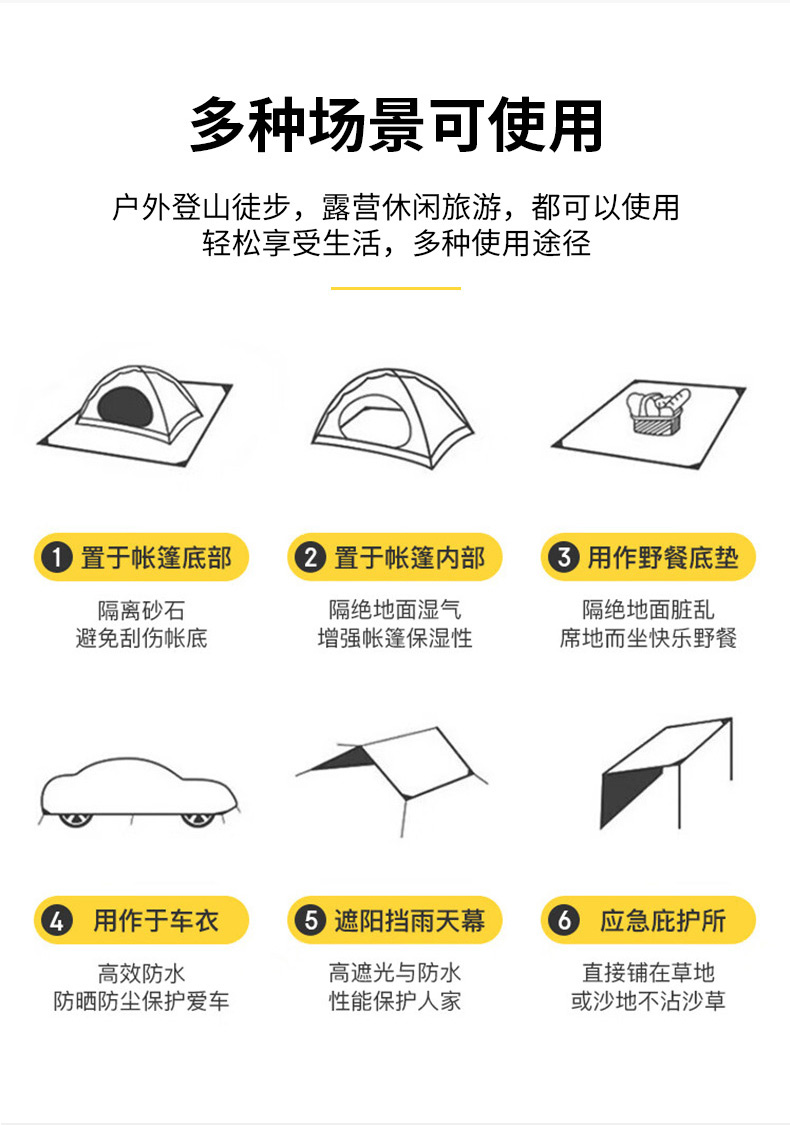 多种场景可使用

户外登山徒步，露营休闲旅游，都可以使用
轻松享受生活，多种使用途径

1 置于帐篷底部
隔离砂石
避免刮伤帐底

2 置于帐篷内部
隔绝地面湿气
增强帐篷保湿性

3 用作野餐底垫
隔绝地面脏乱
席地而坐快乐野餐

4 用作于车衣
高效防水
防晒防尘保护爱车

5 遮阳挡雨天幕
高遮光与防水
性能保护人家

6 应急庇护所
直接铺在草地
或沙地不沾沙草