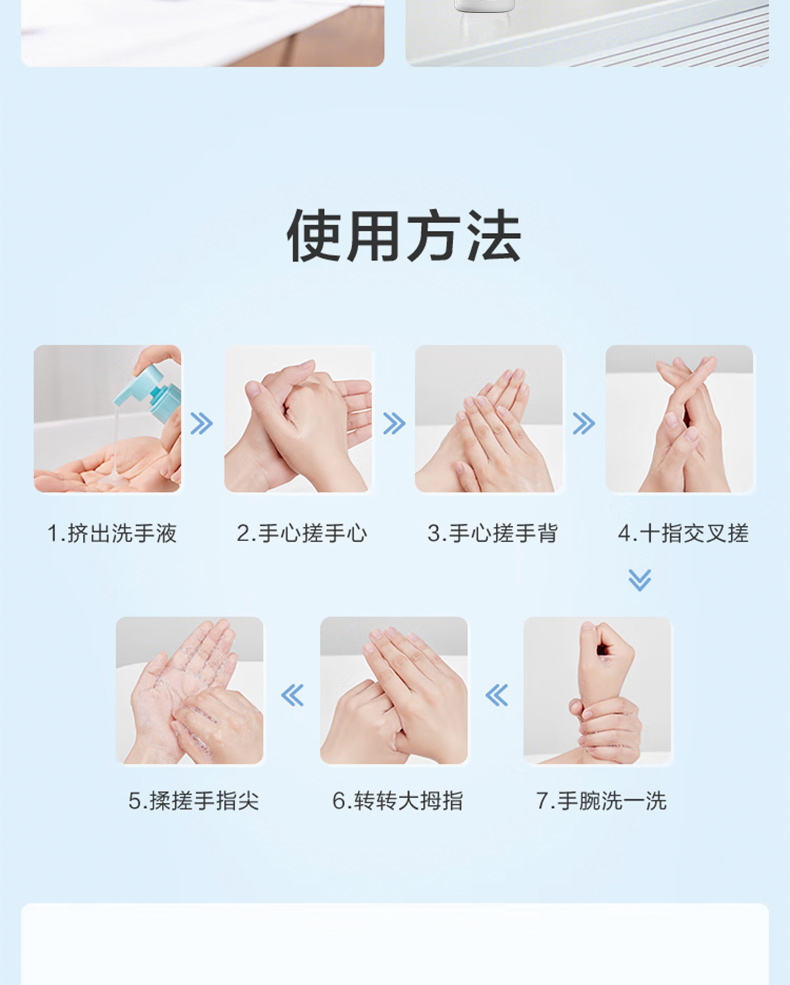 使用方法

1.挤出洗手液

2.手心搓手心

3.手心搓手背

4.十指交叉搓

5.揉搓手指尖

6.转转大拇指

7.手腕洗一洗