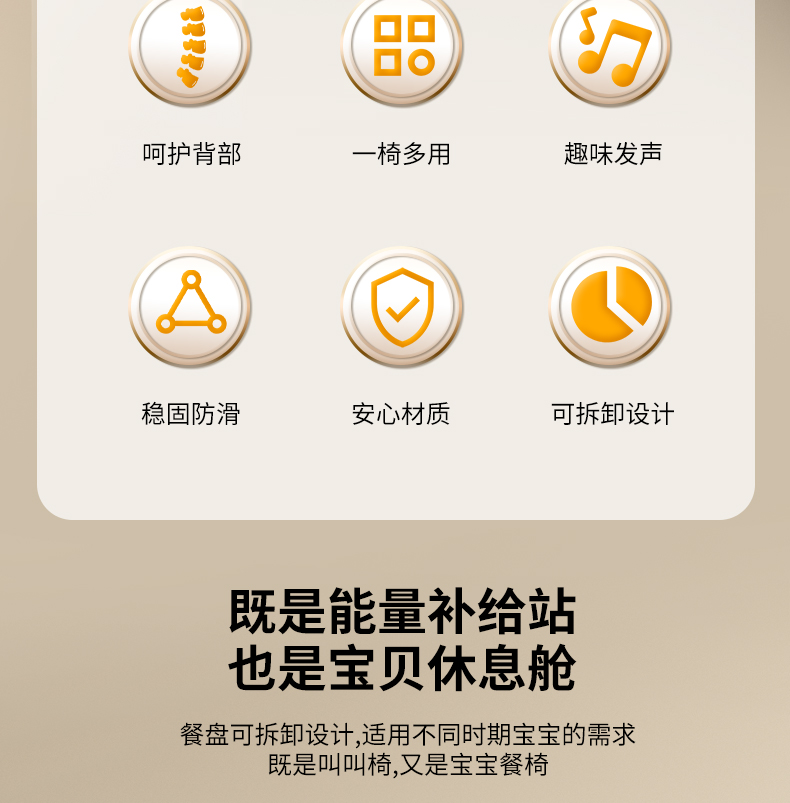 呵护背部

一椅多用

趣味发声

稳固防滑

安心材质

可拆卸设计

既是能量补给站
也是宝贝休息舱

餐盘可拆卸设计,适用不同时期宝宝的需求
既是叫叫椅,又是宝宝餐椅