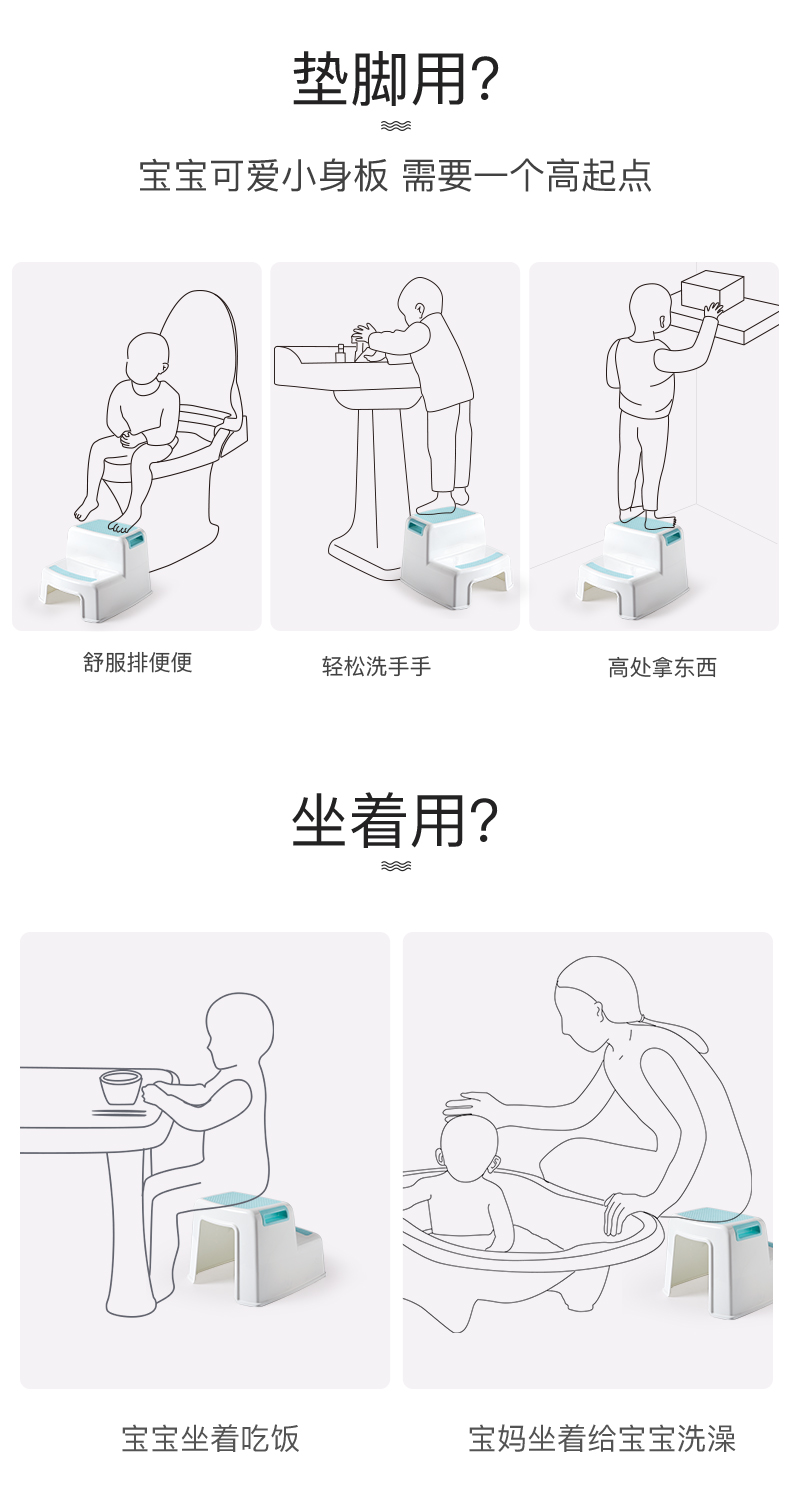 垫脚用?

宝宝可爱小身板 需要一个高起点

舒服排便便

轻松洗手手

高处拿东西

坐着用?

宝宝坐着吃饭

宝妈坐着给宝宝洗澡