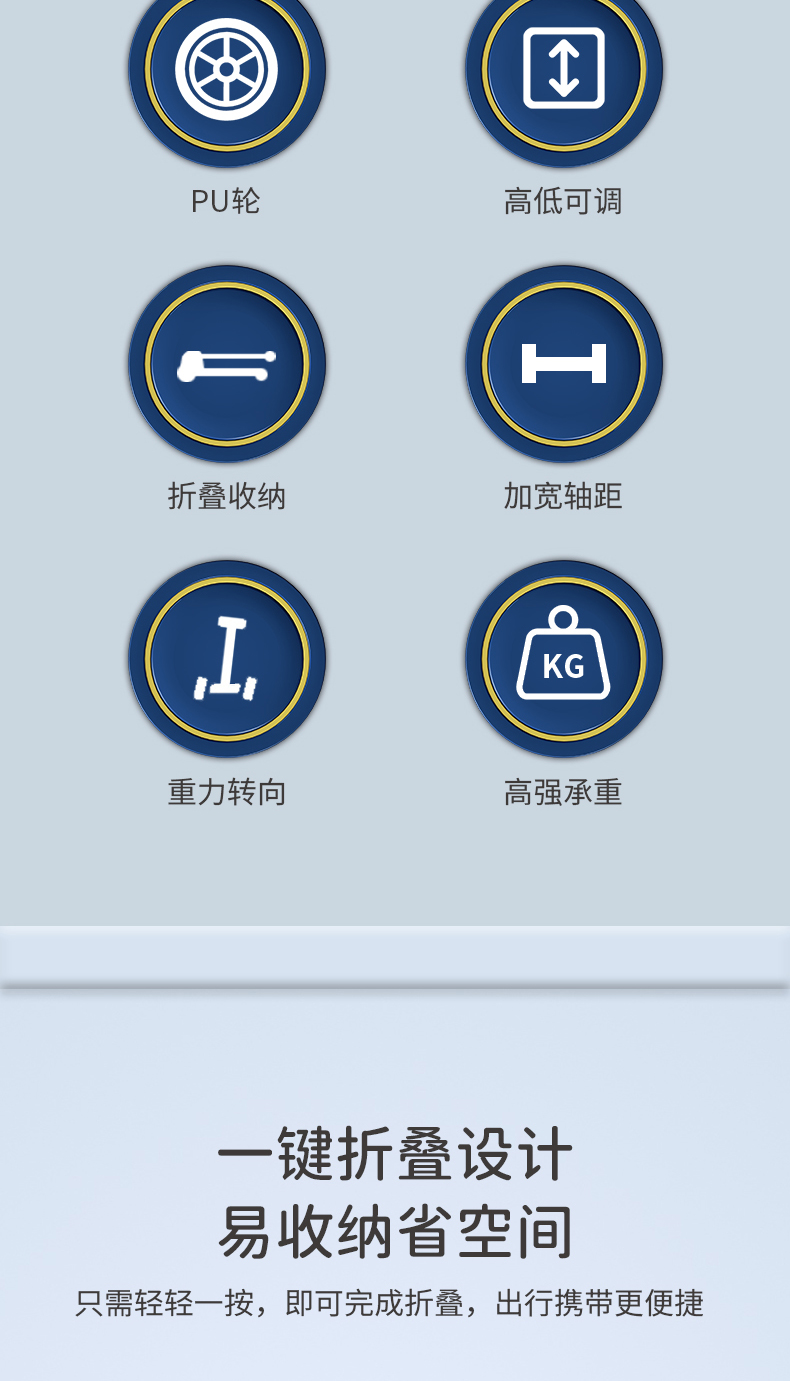 PU轮

高低可调

折叠收纳

加宽轴距

重力转向

KG

高强承重

一键折叠设计
易收纳省空间

只需轻轻一按，即可完成折叠，出行携带更便捷