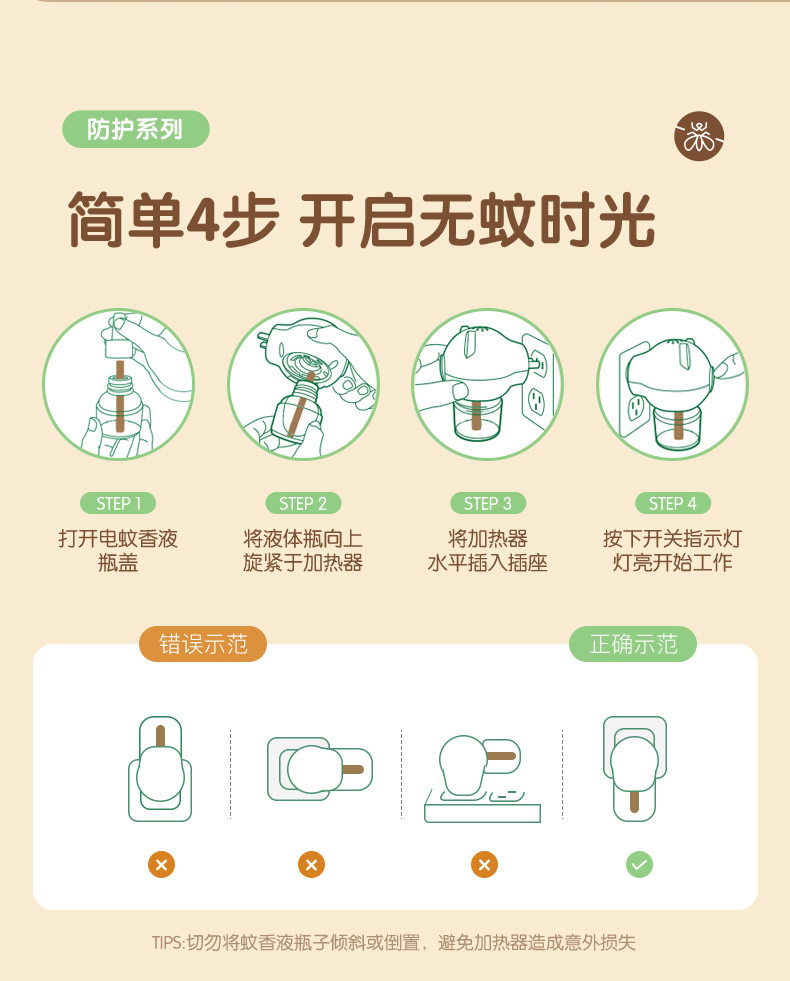 防护系列

简单4步 开启无蚊时光

STEP 1
打开电蚊香液瓶盖

STEP 2
将液体瓶向上旋紧于加热器

STEP 3
将加热器水平插入插座

STEP 4
按下开关指示灯灯亮开始工作

错误示范

正确示范

TIPS:切勿将蚊香液瓶子倾斜或倒置，避免加热器造成意外损失