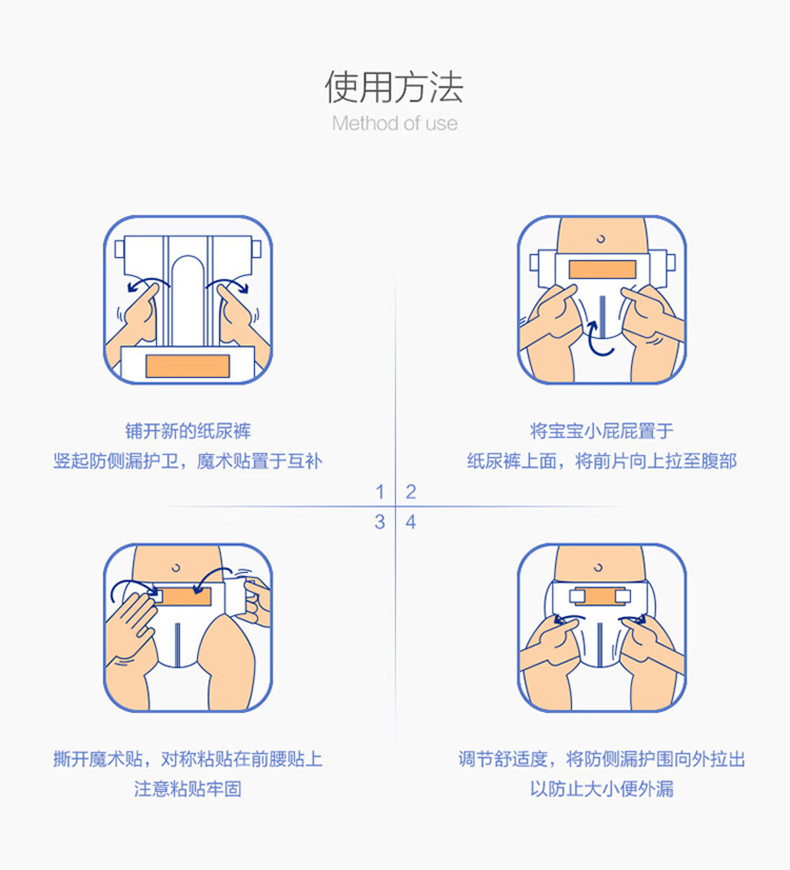 使用方法
Method of use

铺开新的纸尿裤
竖起防侧漏护卫，魔术贴置于互补

将宝宝小屁屁置于
纸尿裤上面，将前片向上拉至腹部

1 2
3 4

撕开魔术贴，对称粘贴在前腰贴上
注意粘贴牢固

调节舒适度，将防侧漏护围向外拉出
以防止大小便外漏