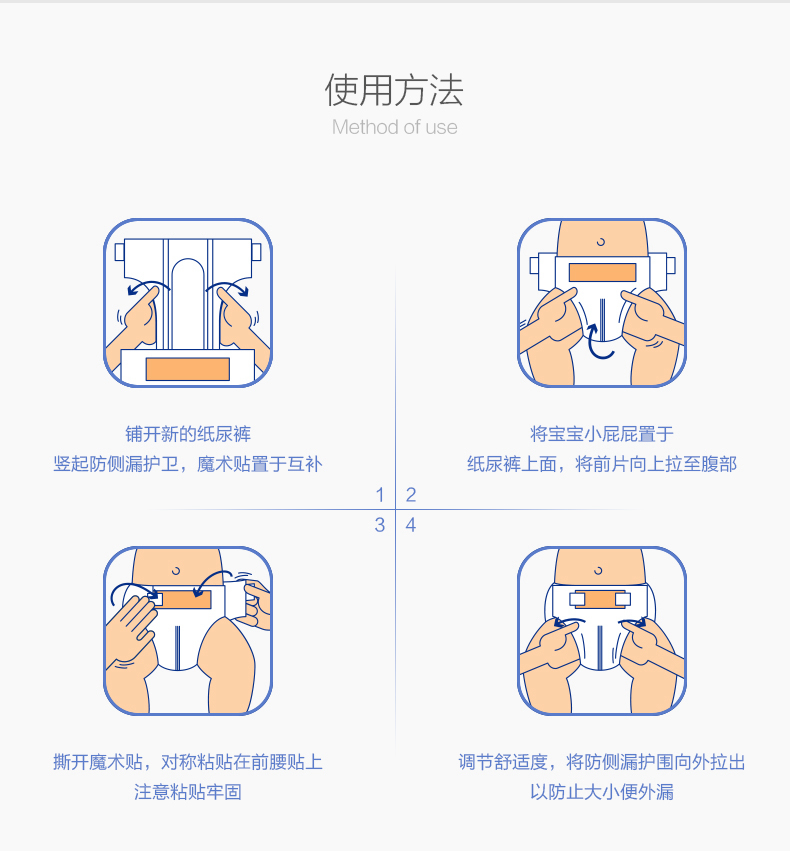 使用方法
Method of use

铺开新的纸尿裤
竖起防侧漏护卫，魔术贴置于互补

将宝宝小屁屁置于
纸尿裤上面，将前片向上拉至腹部

1 2
3 4

撕开魔术贴，对称粘贴在前腰贴上
注意粘贴牢固

调节舒适度，将防侧漏护围向外拉出
以防止大小便外漏