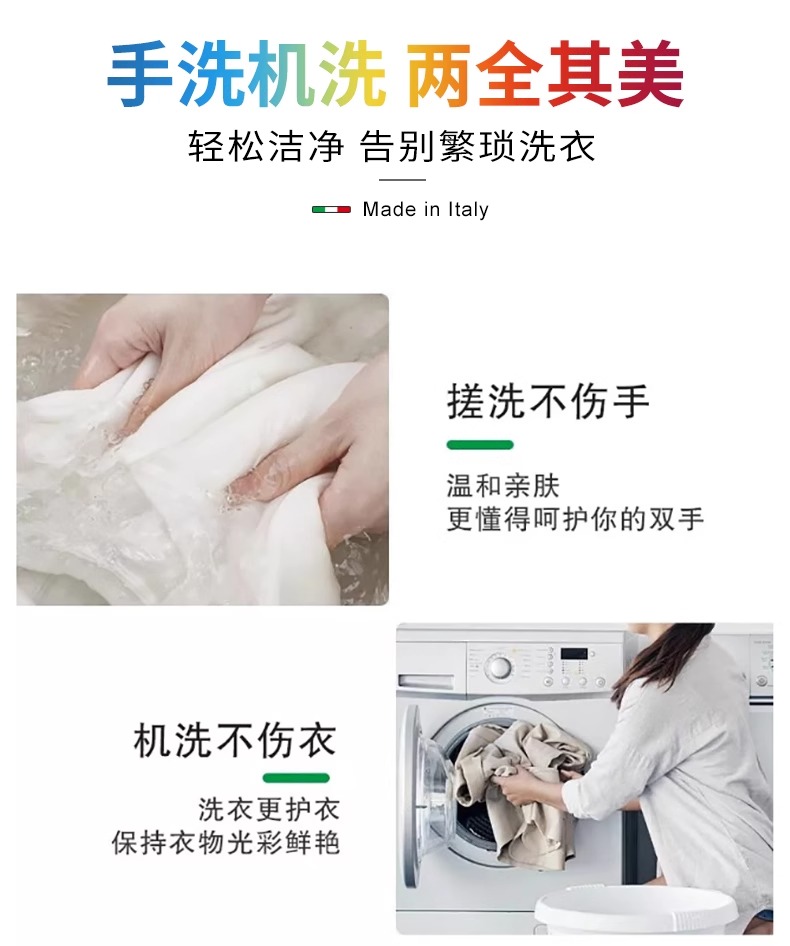 手洗机洗 两全其美
轻松洁净 告别繁琐洗衣

Made in Italy

搓洗不伤手

温和亲肤
更懂得呵护你的双手

机洗不伤衣

洗衣更护衣
保持衣物光彩鲜艳