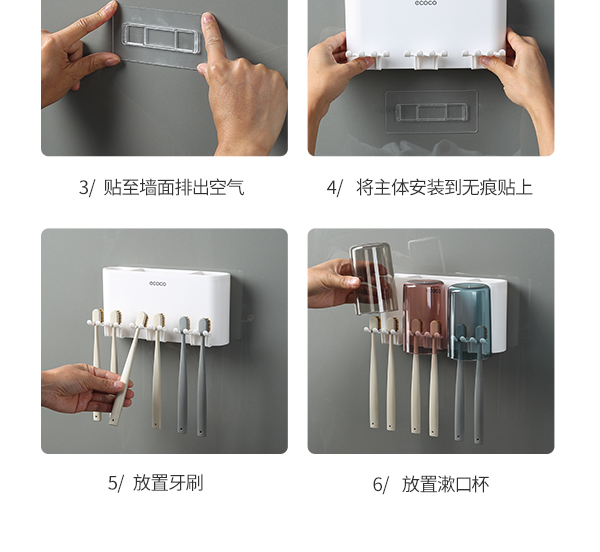 ecoco

3/ 贴至墙面排出空气

4/ 将主体安装到无痕贴上

ecoco

5/ 放置牙刷

6/ 放置漱口杯