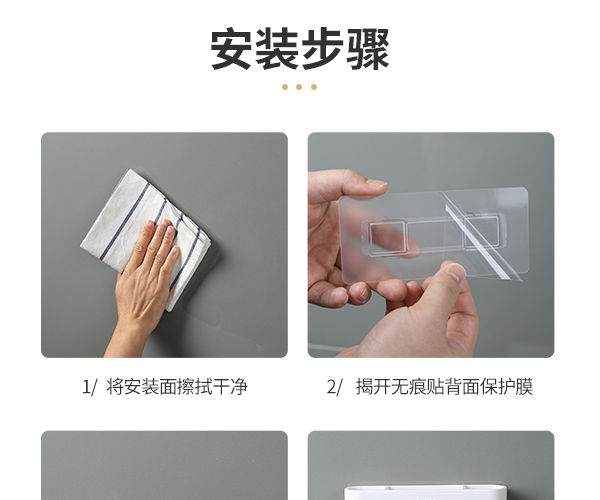 安装步骤

1/ 将安装面擦拭干净

2/ 揭开无痕贴背面保护膜