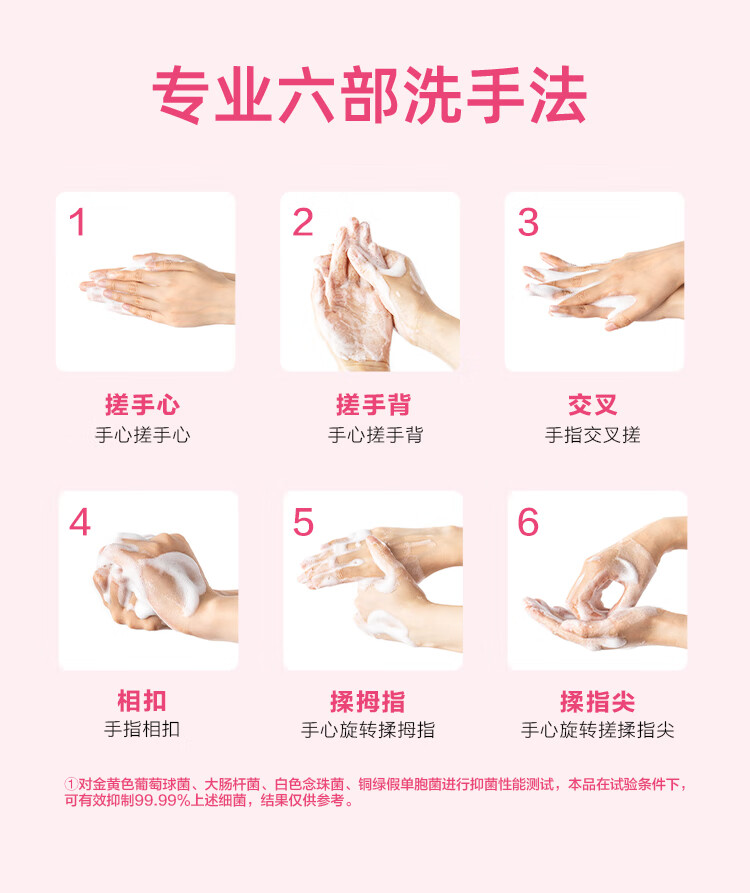 专业六部洗手法

1

搓手心
手心搓手心

2

搓手背
手心搓手背

3

交叉
手指交叉搓

4

相扣
手指相扣

5

揉拇指
手心旋转揉拇指

6

揉指尖
手心旋转搓揉指尖

①对金黄色葡萄球菌、大肠杆菌、白色念珠菌、铜绿假单胞菌进行抑菌性能测试，本品在试验条件下，可有效抑制99.99%上述细菌，结果仅供参考。