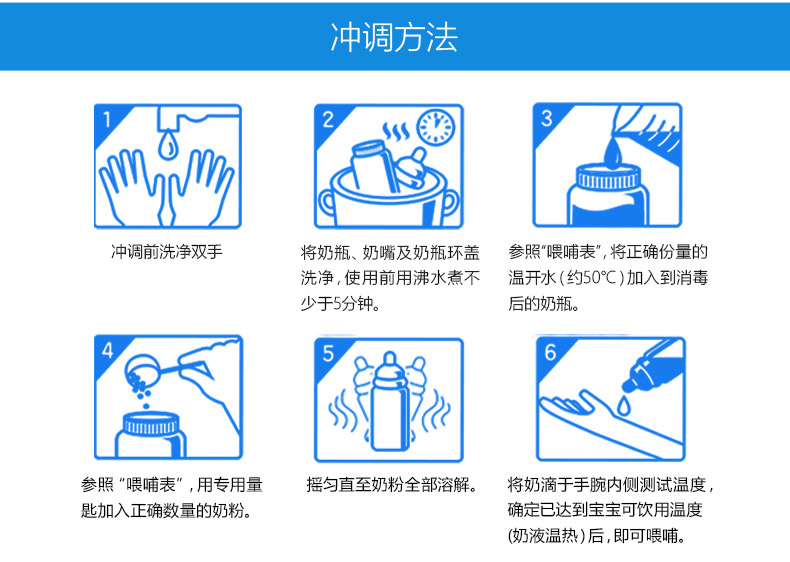 冲调方法

1
冲调前洗净双手

2
将奶瓶、奶嘴及奶瓶环盖洗净，使用前用沸水煮不少于5分钟。

3
参照“喂哺表”，将正确份量的温开水（约50°C）加入到消毒后的奶瓶。

4
参照“喂哺表”，用专用量匙加入正确数量的奶粉。

5
摇匀直至奶粉全部溶解。

6
将奶滴于手腕内侧测试温度，确定已达到宝宝可饮用温度（奶液温热）后，即可喂哺。